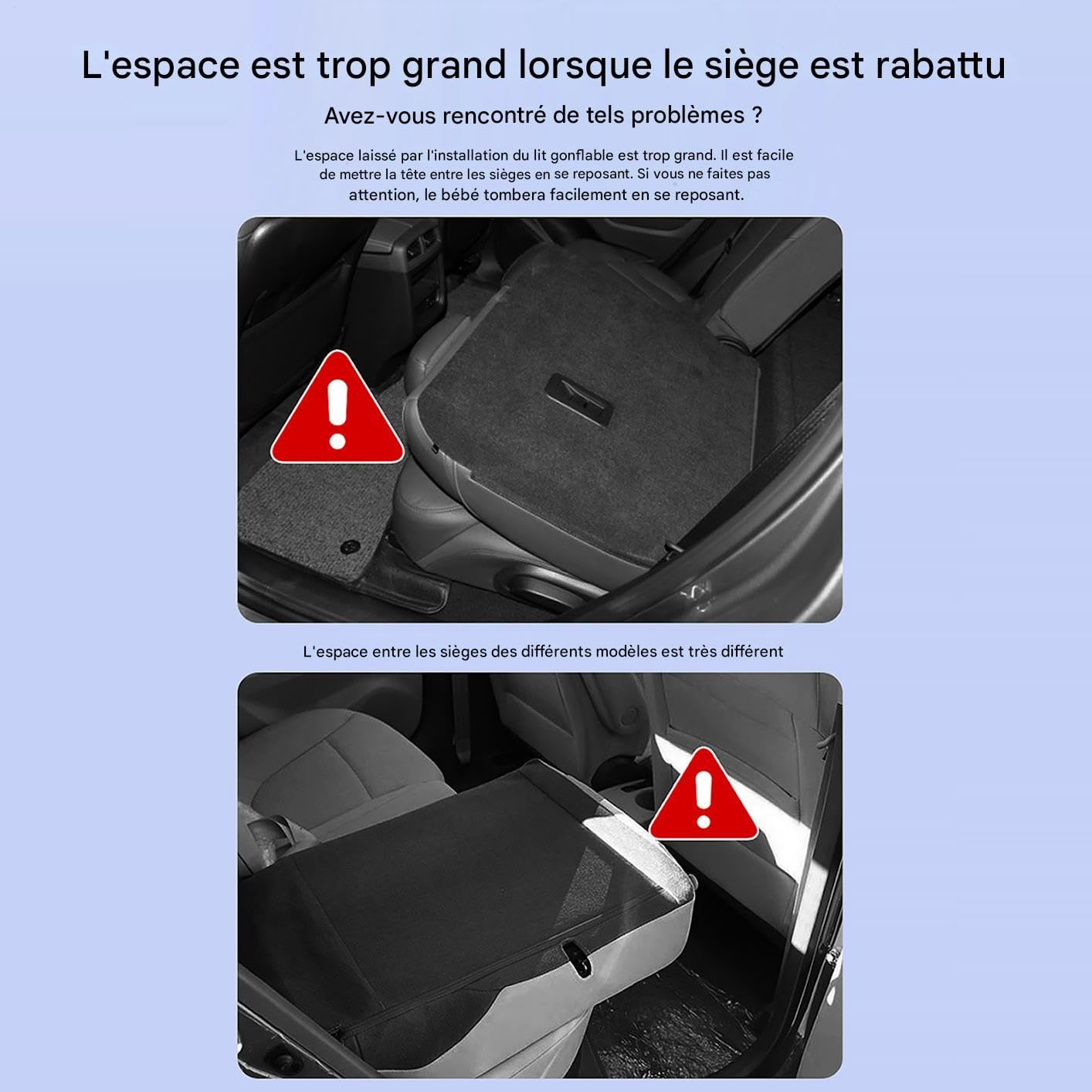 L'espace est trop grand lorsque le siège est rabattu

Avez-vous rencontré de tels problèmes ?

L'espace laissé par l'installation du lit gonflable est trop grand. Il est facile de mettre la tête entre les sièges en se reposant. Si vous ne faites pas attention, le bébé tombera facilement en se reposant.

L'espace entre les sièges des différents modèles est très différent