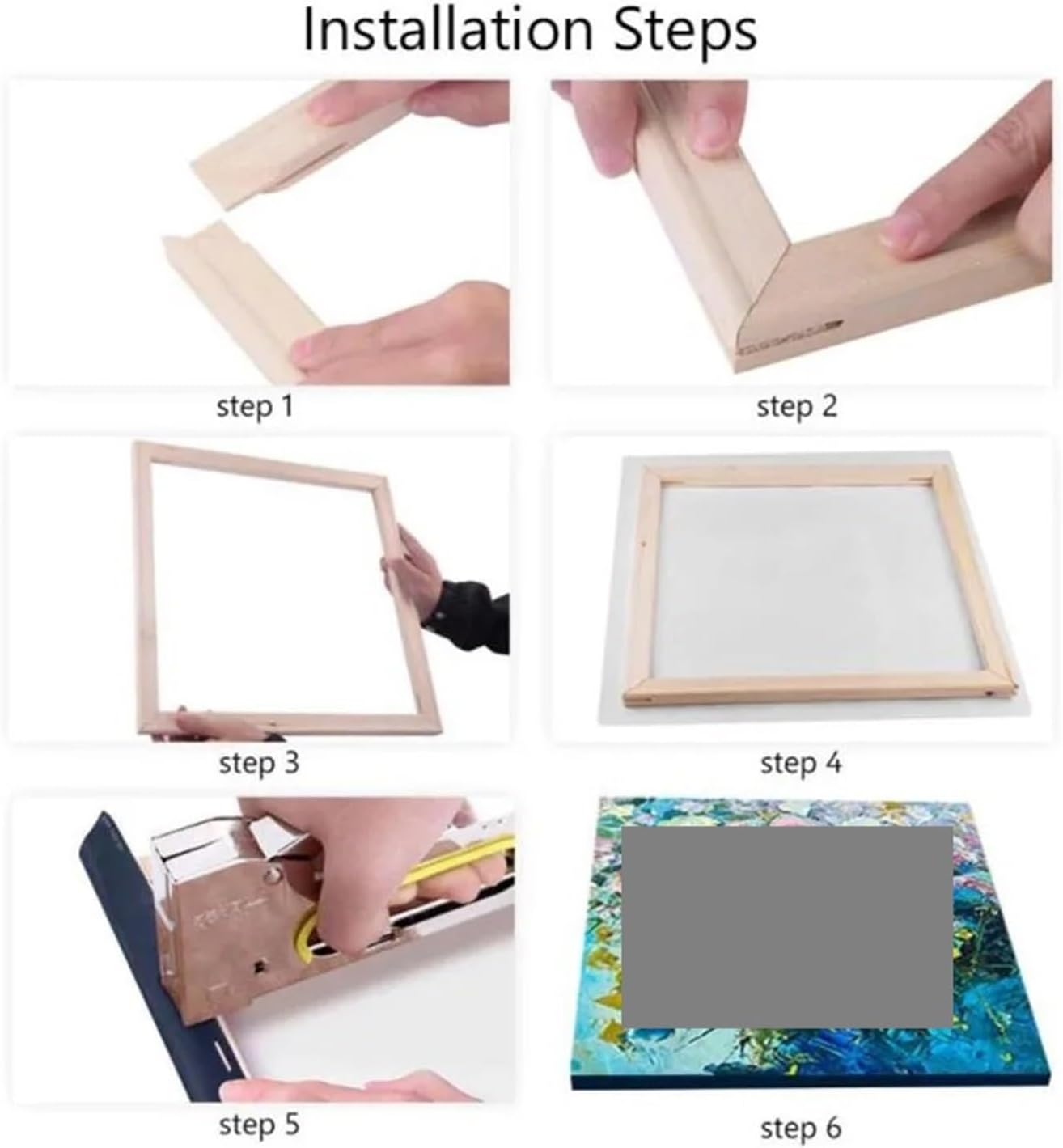 Installation Steps

step 1

step 2

step 3

step 4

step 5

step 6