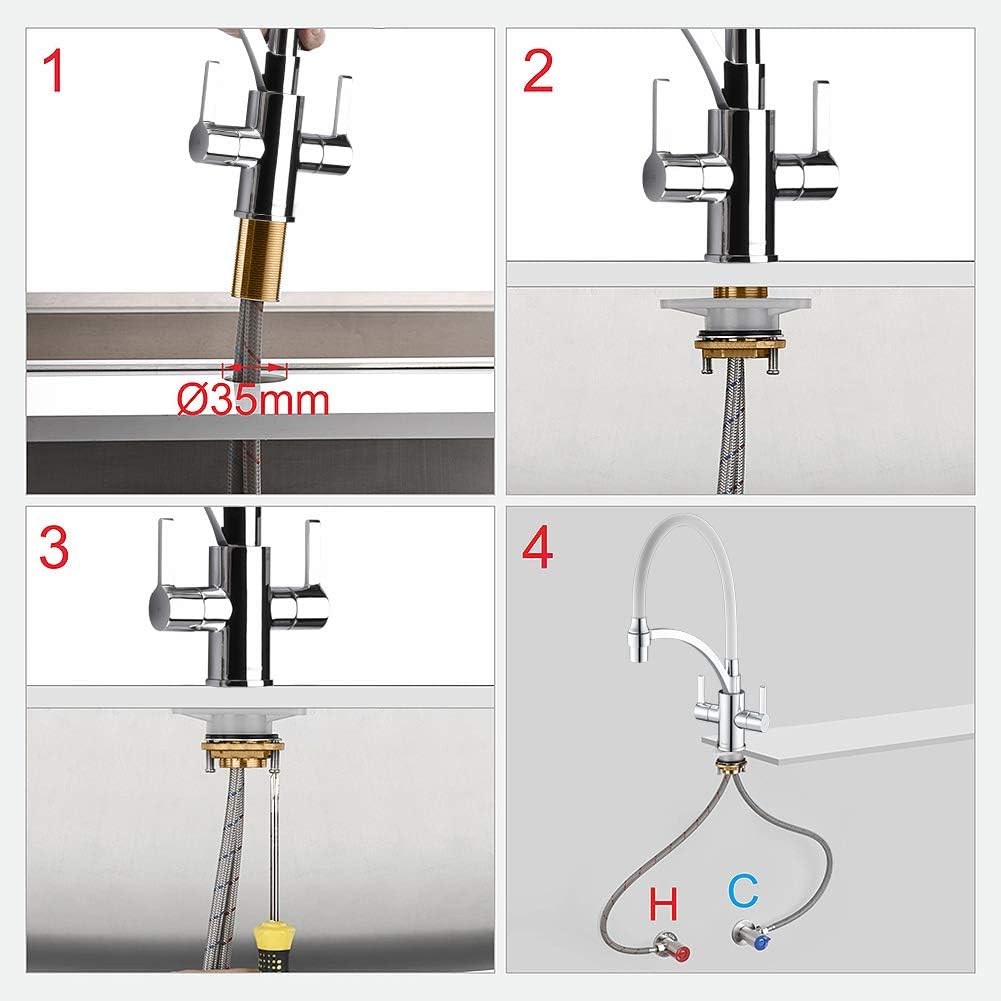 1

Ø35mm

2

3

4

H

C