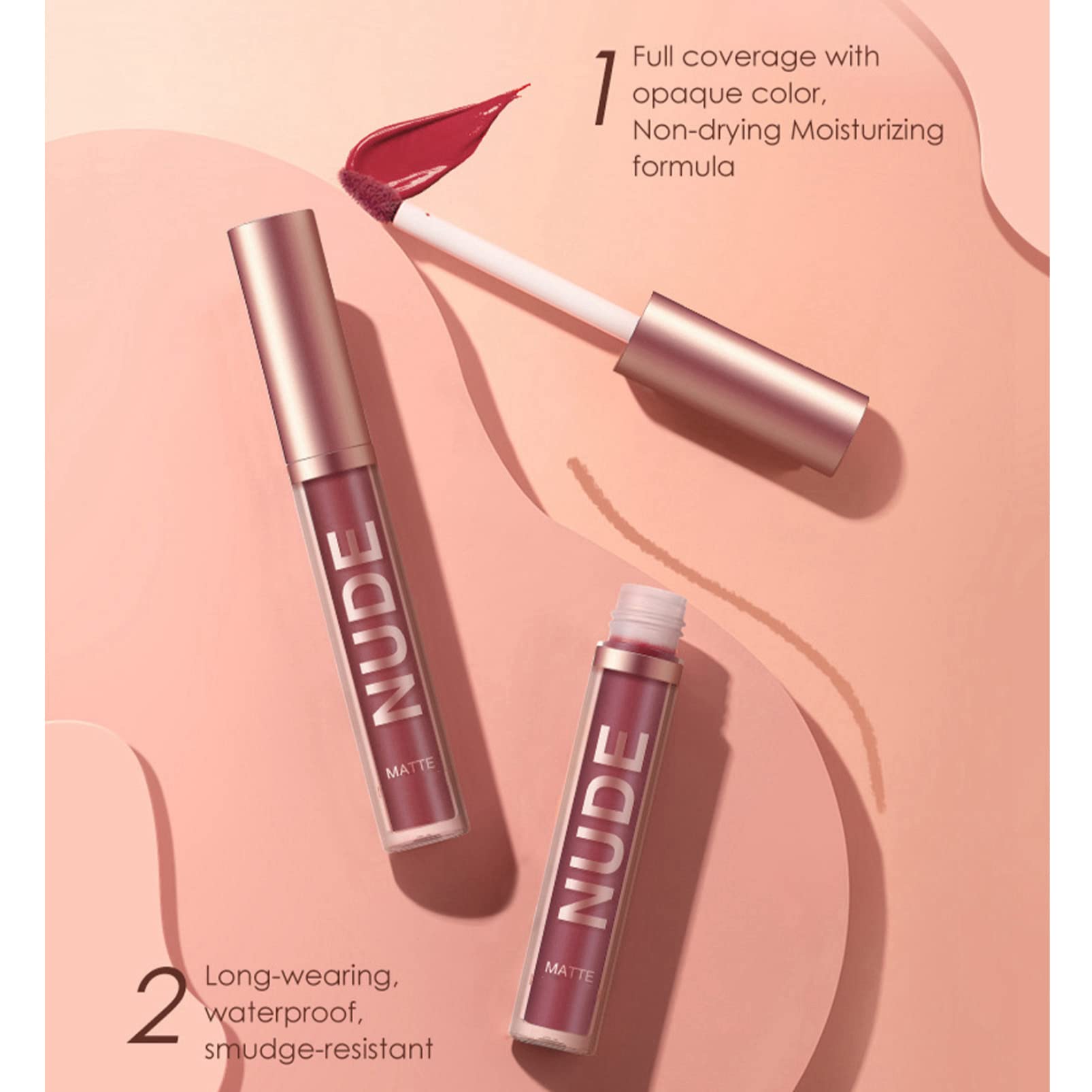 1 Full coverage with opaque color, Non-drying Moisturizing formula

NUDE
MATTE

NUDE
MATTE

2 Long-wearing, waterproof, smudge-resistant