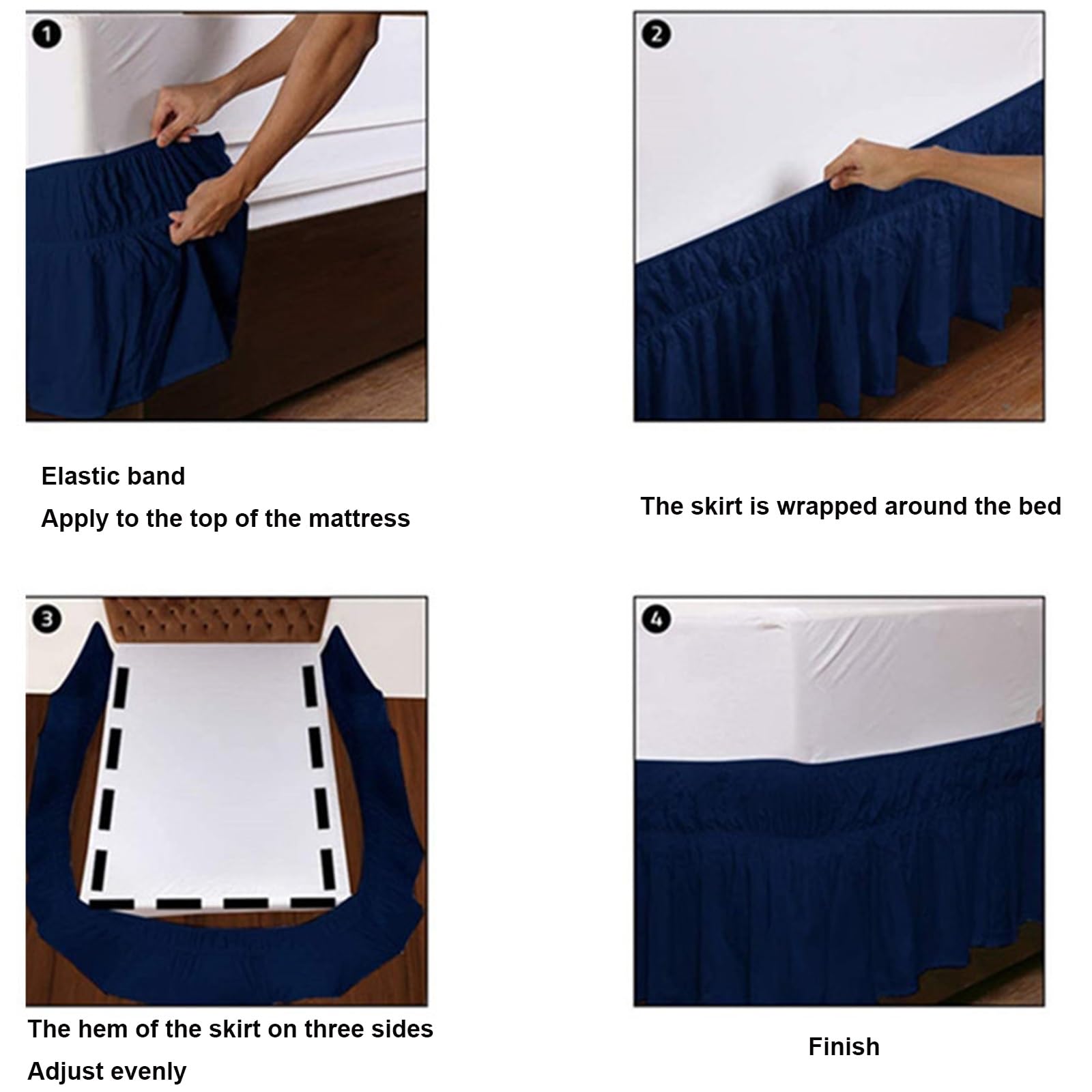 1

Elastic band
Apply to the top of the mattress

2

The skirt is wrapped around the bed

3

The hem of the skirt on three sides
Adjust evenly

4

Finish