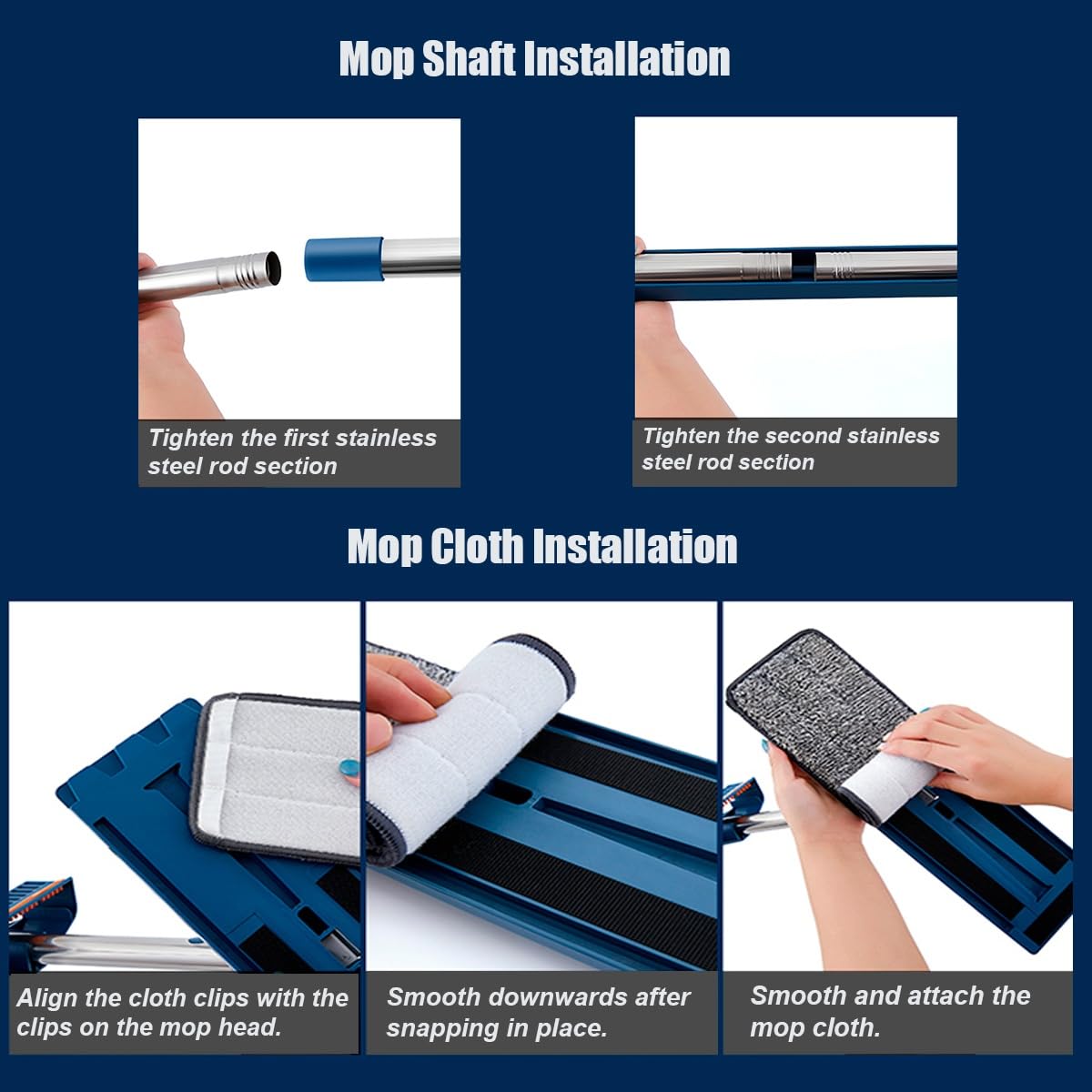 Mop Shaft Installation

Tighten the first stainless steel rod section

Tighten the second stainless steel rod section

Mop Cloth Installation

Align the cloth clips with the clips on the mop head.

Smooth downwards after snapping in place.

Smooth and attach the mop cloth.