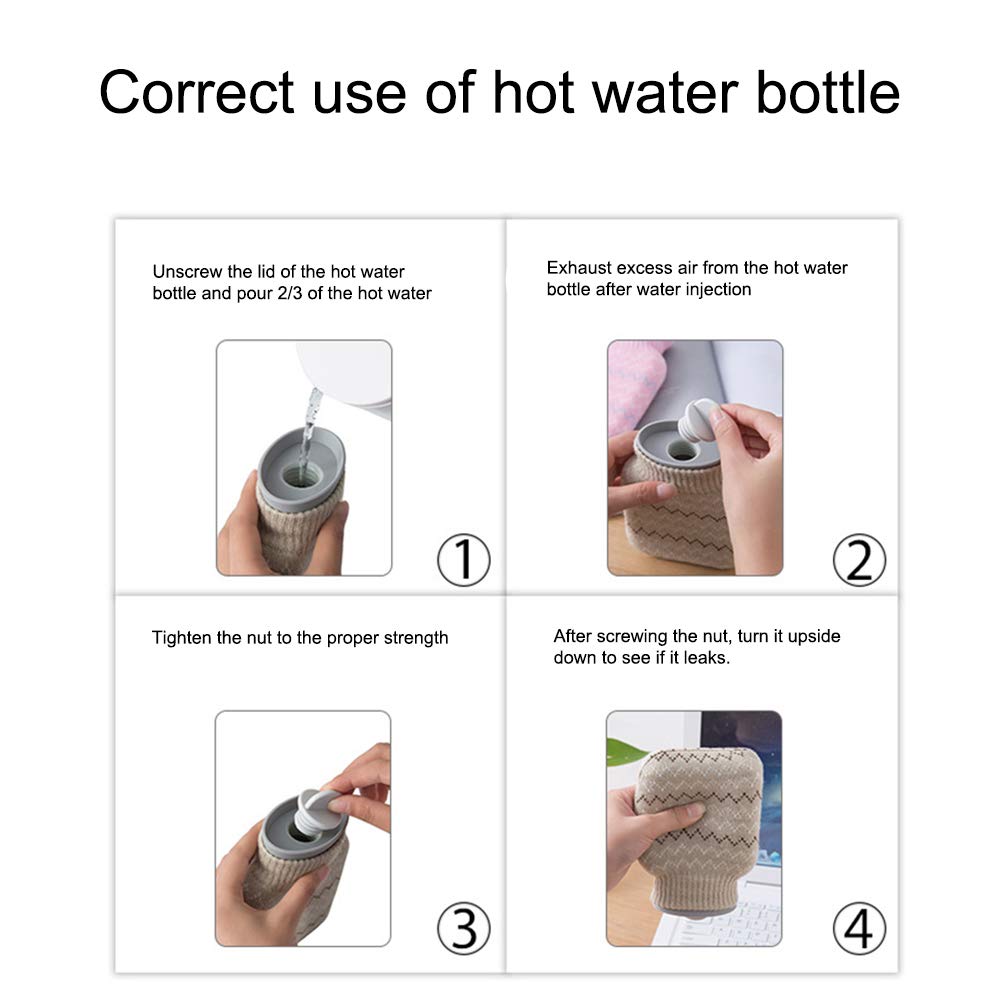 Correct use of hot water bottle

Unscrew the lid of the hot water bottle and pour 2/3 of the hot water

①

Exhaust excess air from the hot water bottle after water injection

②

Tighten the nut to the proper strength

③

After screwing the nut, turn it upside down to see if it leaks.

④