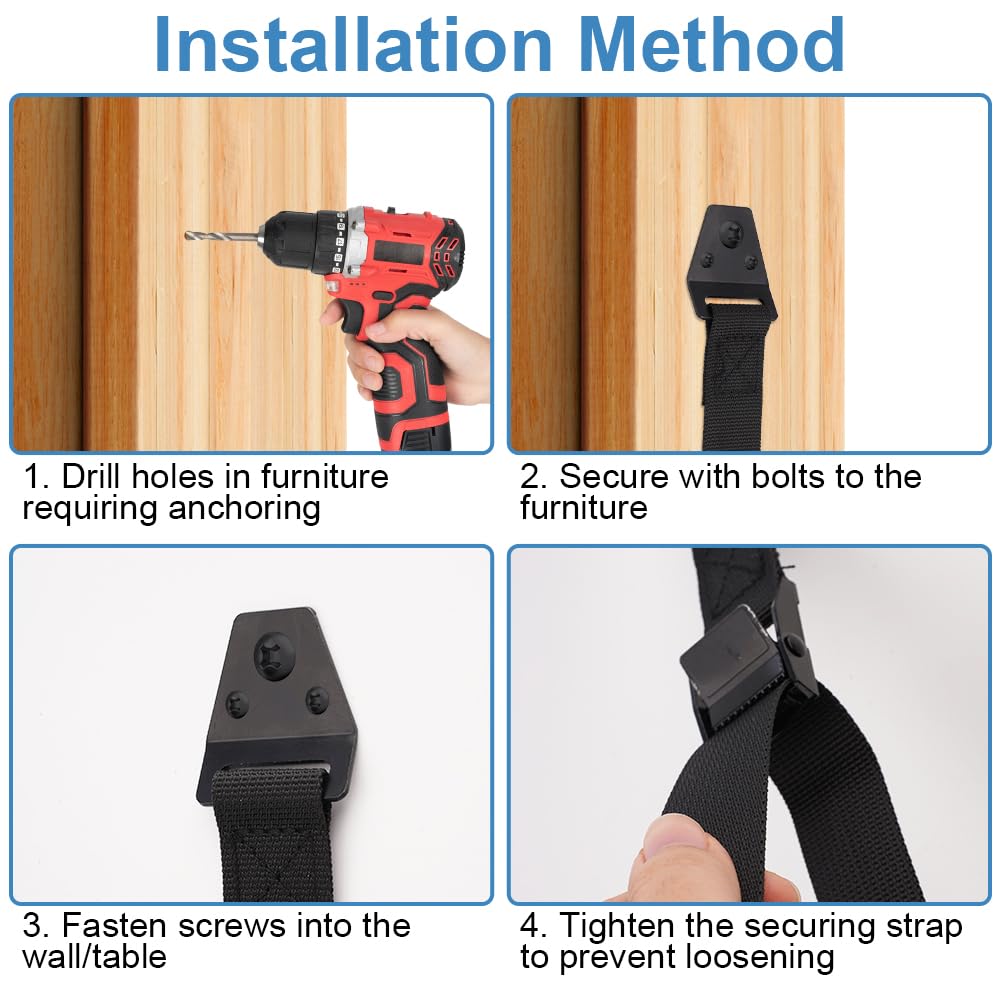 Installation Method

1. Drill holes in furniture requiring anchoring

2. Secure with bolts to the furniture

3. Fasten screws into the wall/table

4. Tighten the securing strap to prevent loosening