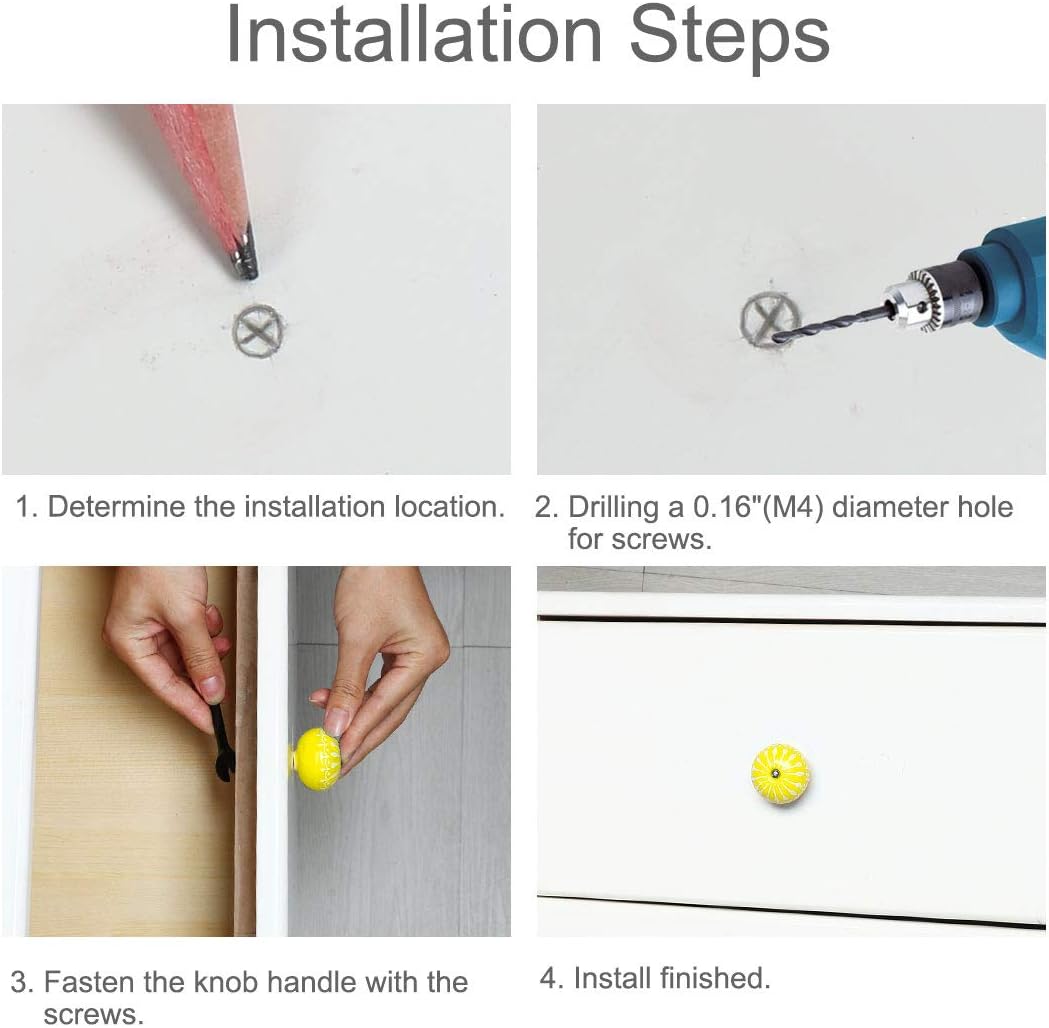 Installation Steps

1. Determine the installation location.

2. Drilling a 0.16"(M4) diameter hole for screws.

3. Fasten the knob handle with the screws.

4. Install finished.