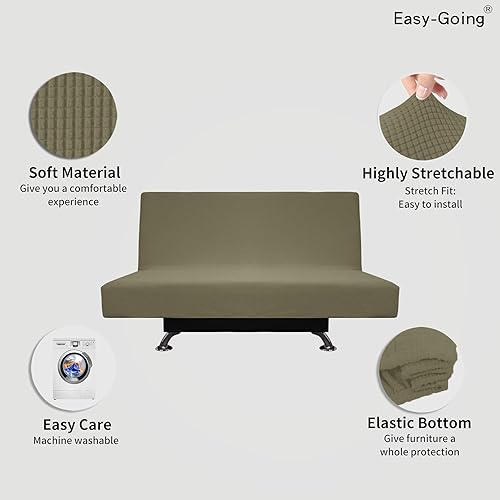 Easy-Going®

Soft Material
Give you a comfortable experience

Highly Stretchable
Stretch Fit:
Easy to install

Easy Care
Machine washable

Elastic Bottom
Give furniture a whole protection