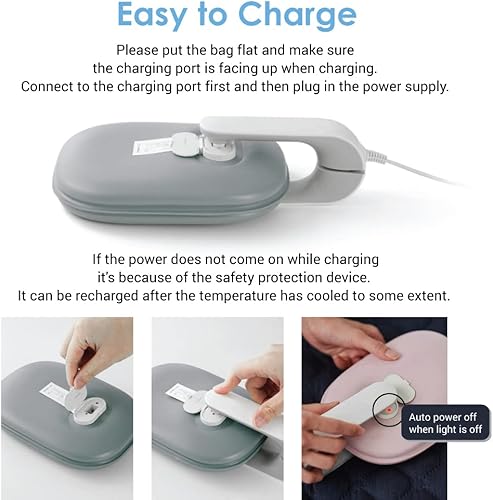 Easy to Charge

Please put the bag flat and make sure the charging port is facing up when charging. Connect to the charging port first and then plug in the power supply.

If the power does not come on while charging it's because of the safety protection device. It can be recharged after the temperature has cooled to some extent.

Auto power off when light is off