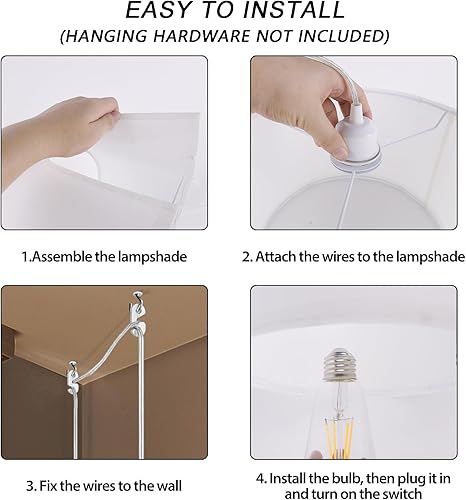 EASY TO INSTALL
(HANGING HARDWARE NOT INCLUDED)

1.Assemble the lampshade

2. Attach the wires to the lampshade

3. Fix the wires to the wall

4. Install the bulb, then plug it in and turn on the switch