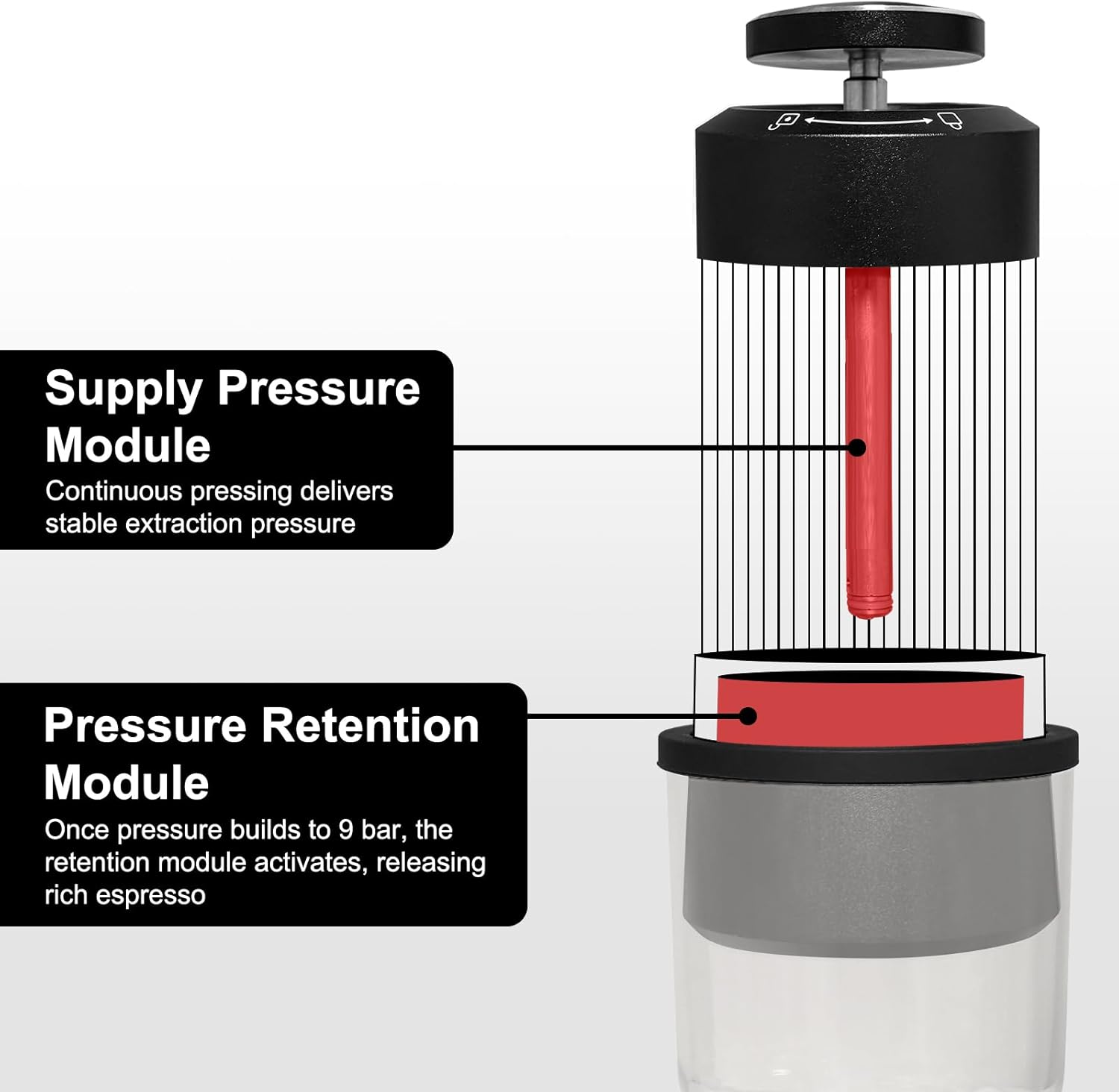 Supply Pressure Module
Continuous pressing delivers stable extraction pressure

Pressure Retention Module
Once pressure builds to 9 bar, the retention module activates, releasing rich espresso