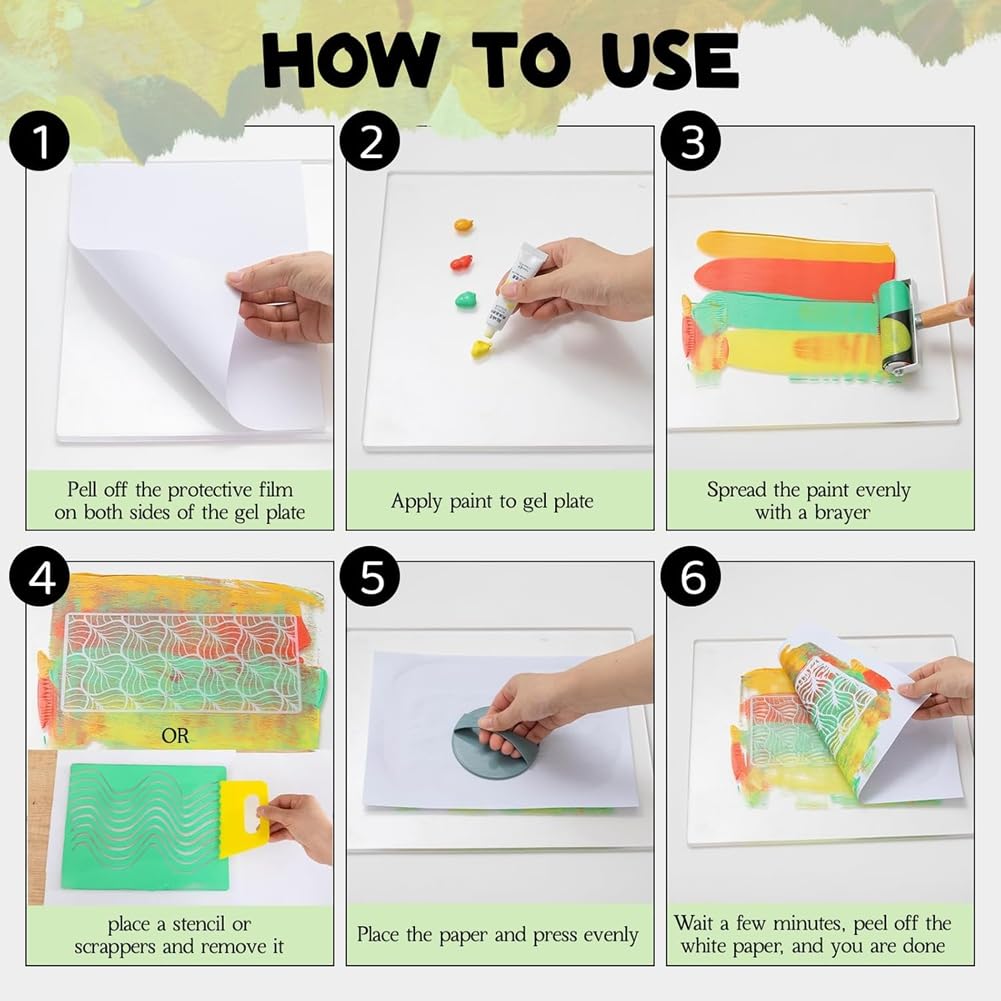 HOW TO USE

1

Pell off the protective film on both sides of the gel plate

2

Apply paint to gel plate

3

Spread the paint evenly with a brayer

4

OR

place a stencil or scrappers and remove it

5

Place the paper and press evenly

6

Wait a few minutes, peel off the white paper, and you are done