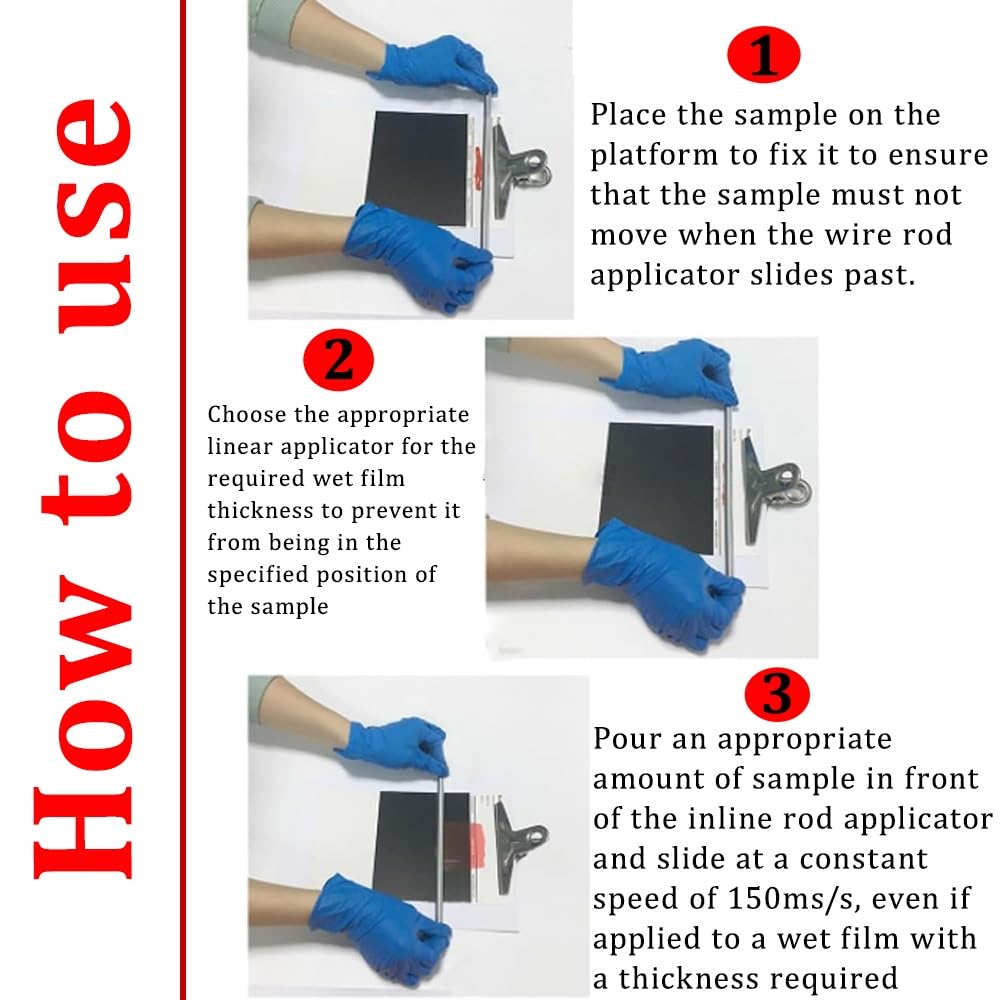 How to use

1

Place the sample on the platform to fix it to ensure that the sample must not move when the wire rod applicator slides past.

2

Choose the appropriate linear applicator for the required wet film thickness to prevent it from being in the specified position of the sample

3

Pour an appropriate amount of sample in front of the inline rod applicator and slide at a constant speed of 150ms/s, even if applied to a wet film with a thickness required