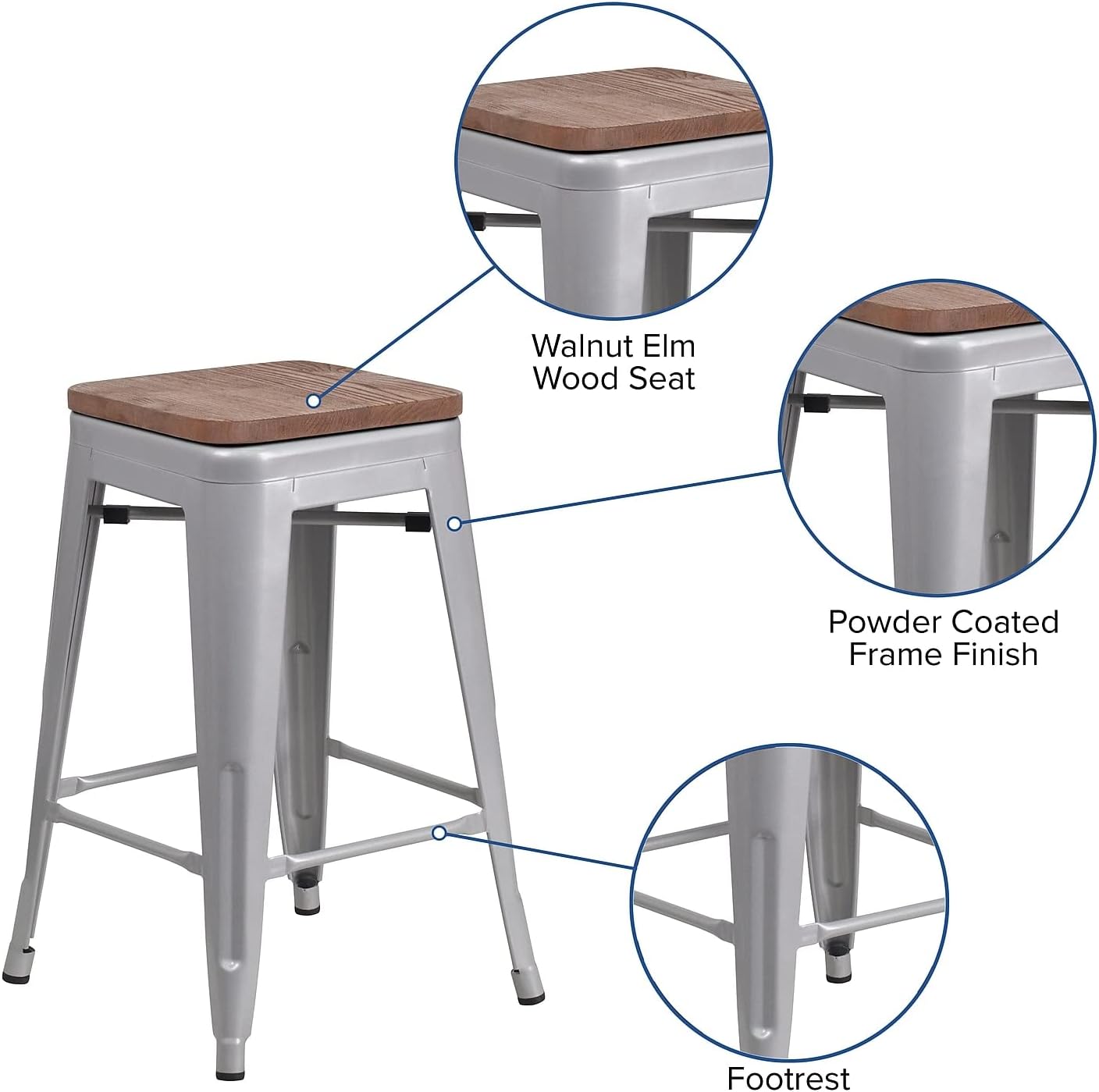 Walnut Elm Wood Seat

Powder Coated Frame Finish

Footrest