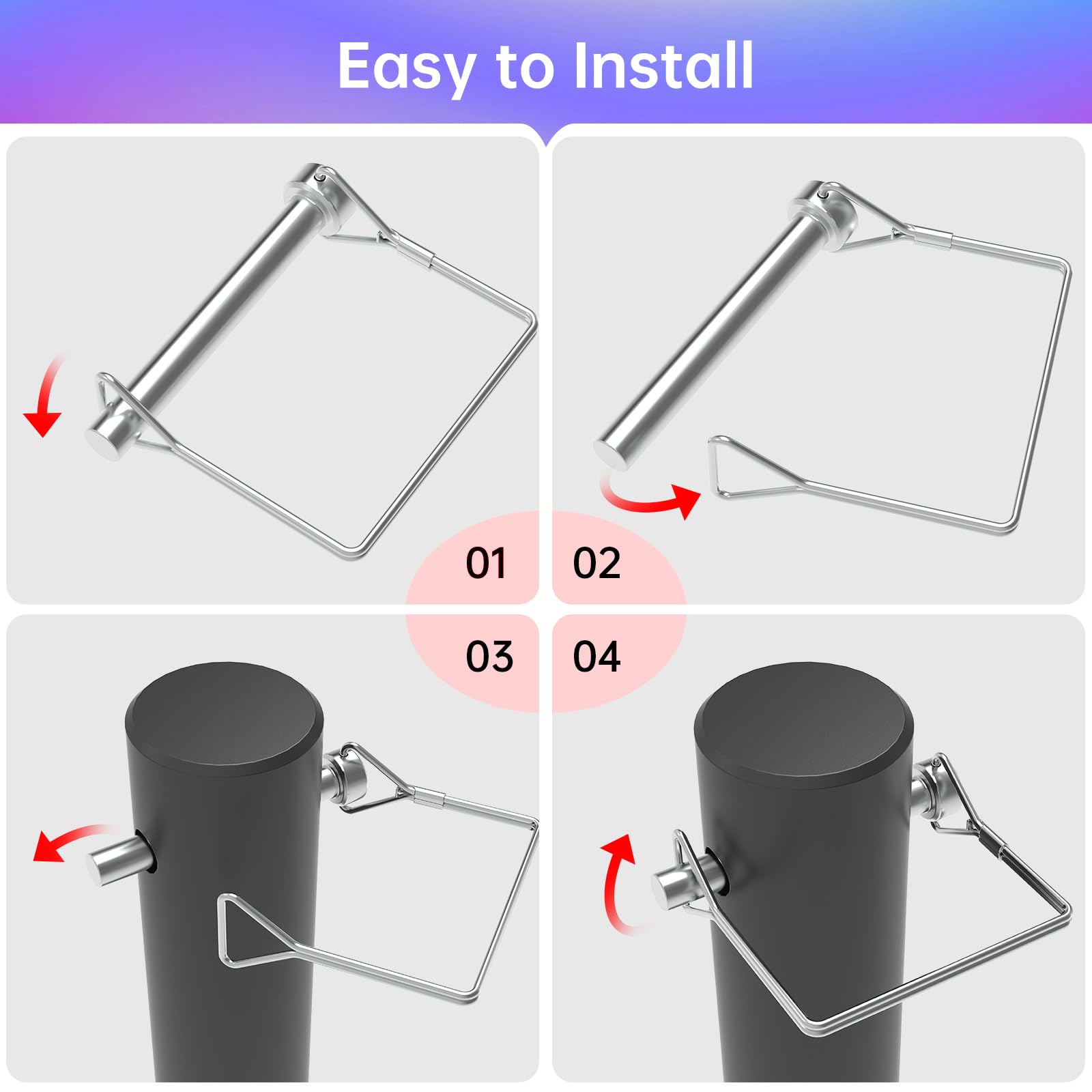 Easy to Install

01

02

03

04