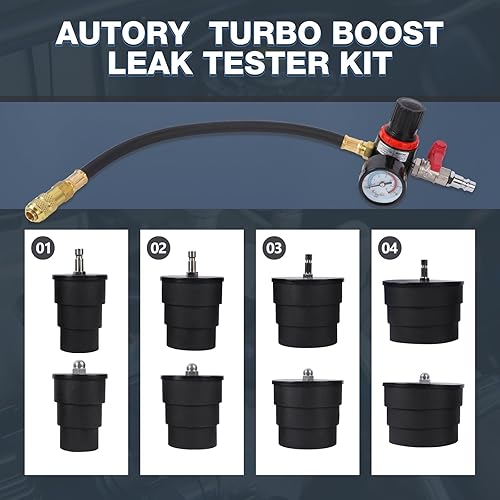 AUTORY TURBO BOOST LEAK TESTER KIT

01

02

03

04