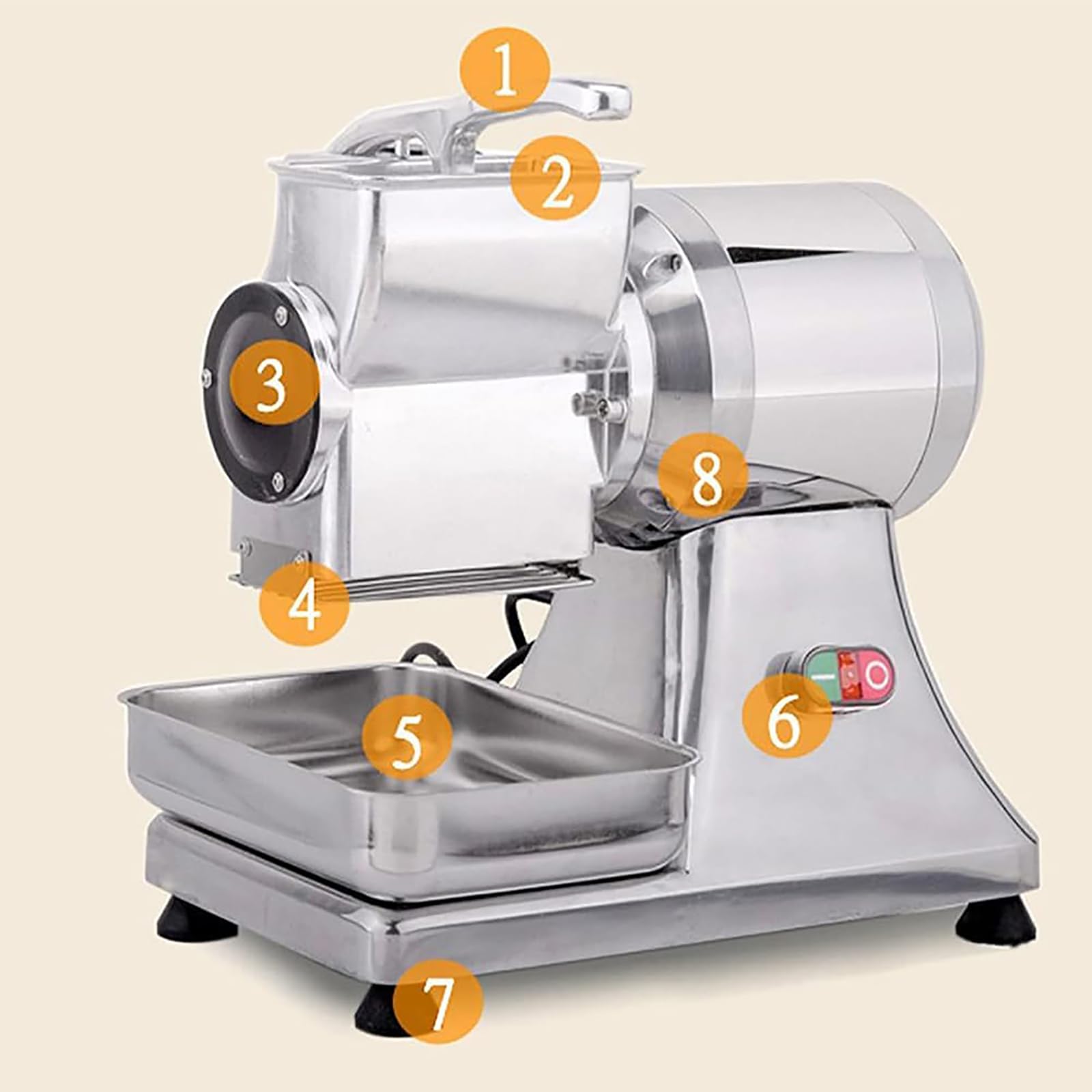 1
2
3
8
4
6
5
7