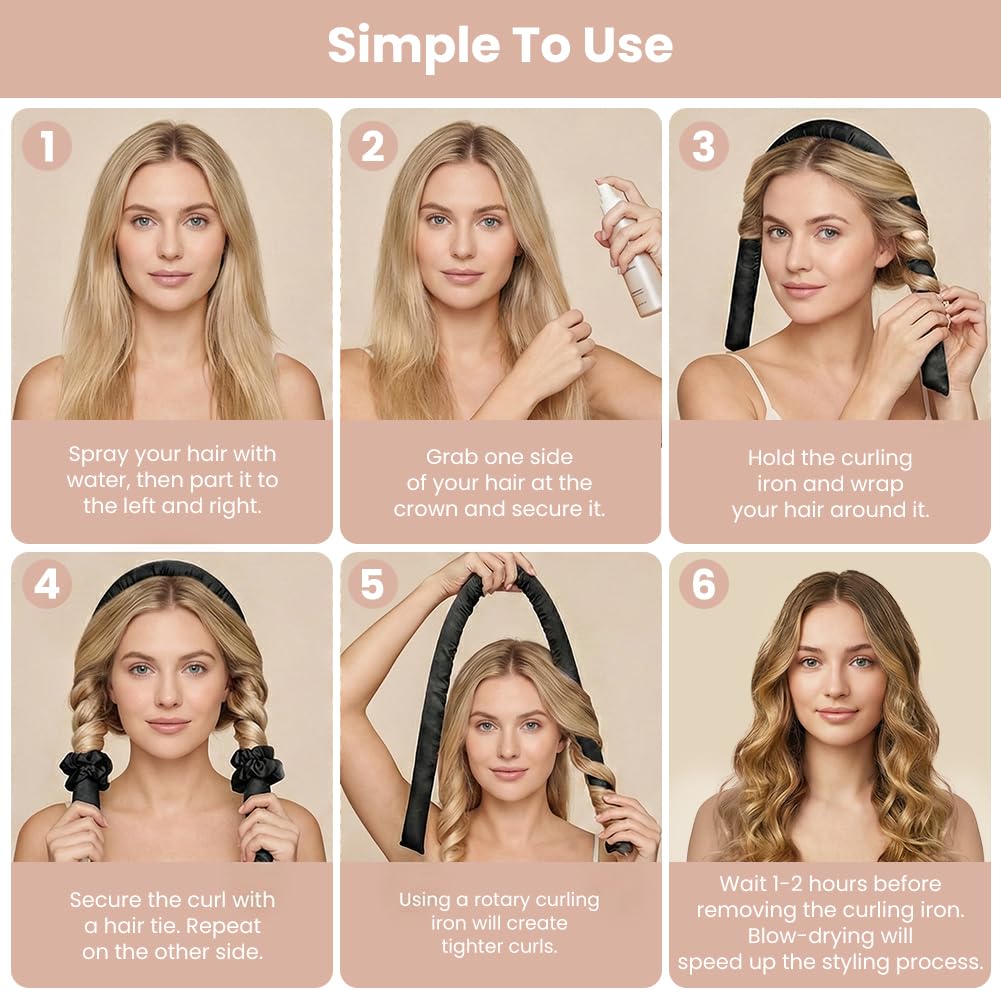 Simple To Use

1

Spray your hair with water, then part it to the left and right.

2

Grab one side of your hair at the crown and secure it.

3

Hold the curling iron and wrap your hair around it.

4

Secure the curl with a hair tie. Repeat on the other side.

5

Using a rotary curling iron will create tighter curls.

6

Wait 1-2 hours before removing the curling iron. Blow-drying will speed up the styling process.