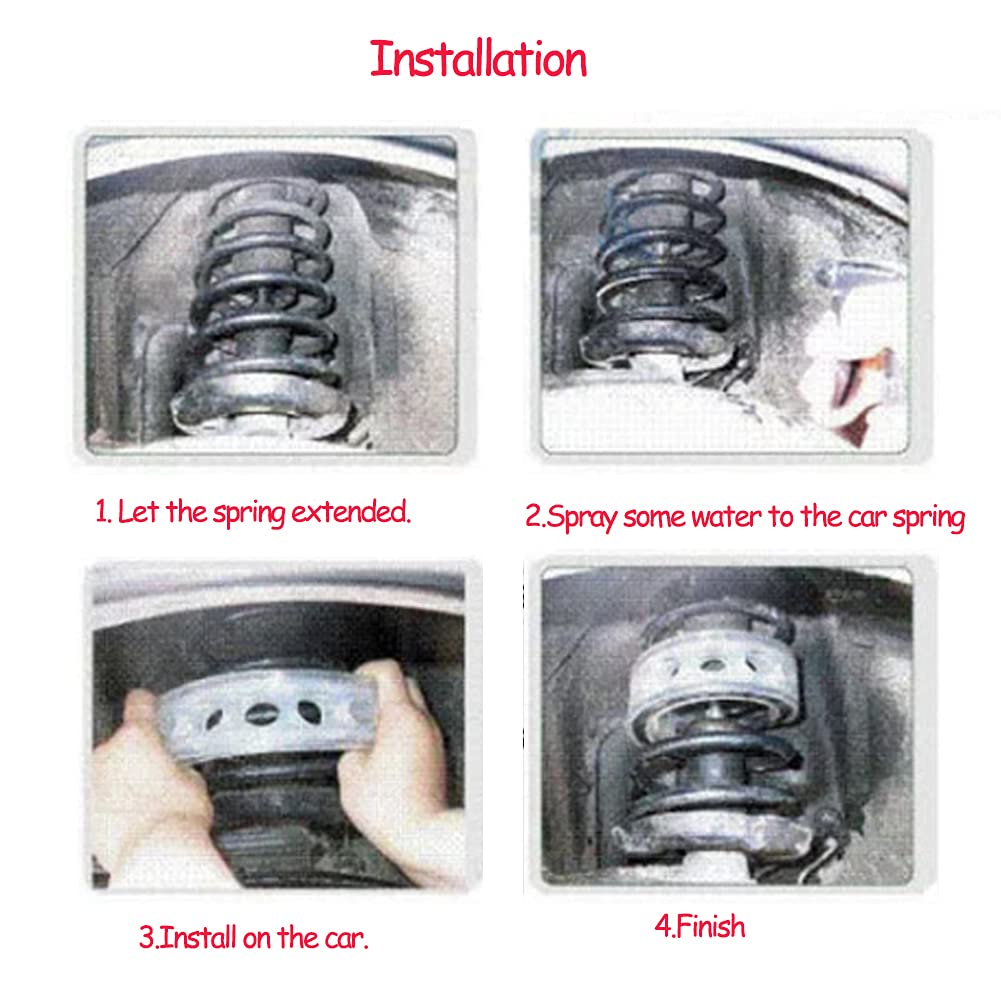 Installation

1. Let the spring extended.

2.Spray some water to the car spring

3.Install on the car.

4.Finish