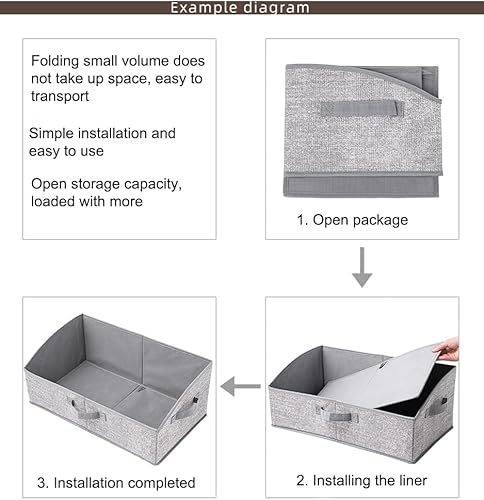 Example diagram

Folding small volume does not take up space, easy to transport

Simple installation and easy to use

Open storage capacity, loaded with more

1. Open package

2. Installing the liner

3. Installation completed