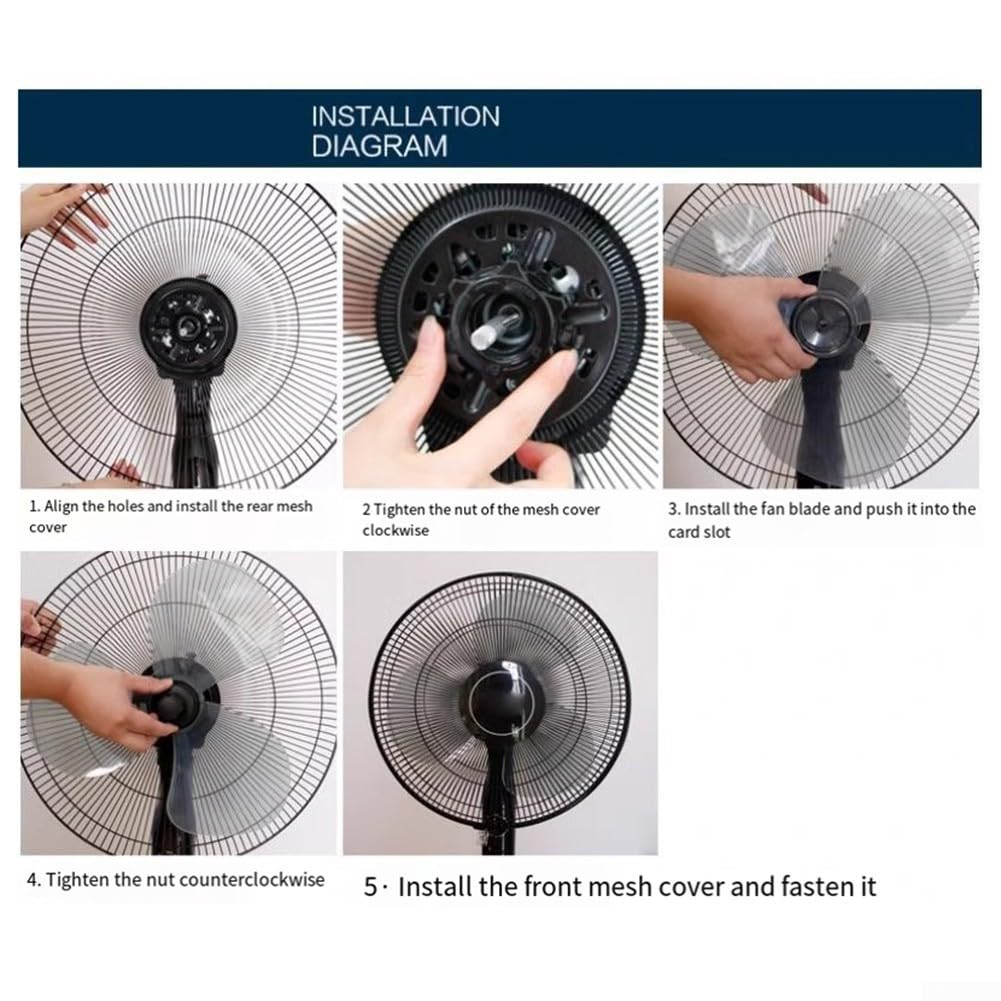 INSTALLATION DIAGRAM

1. Align the holes and install the rear mesh cover

2 Tighten the nut of the mesh cover clockwise

3. Install the fan blade and push it into the card slot

4. Tighten the nut counterclockwise

5· Install the front mesh cover and fasten it