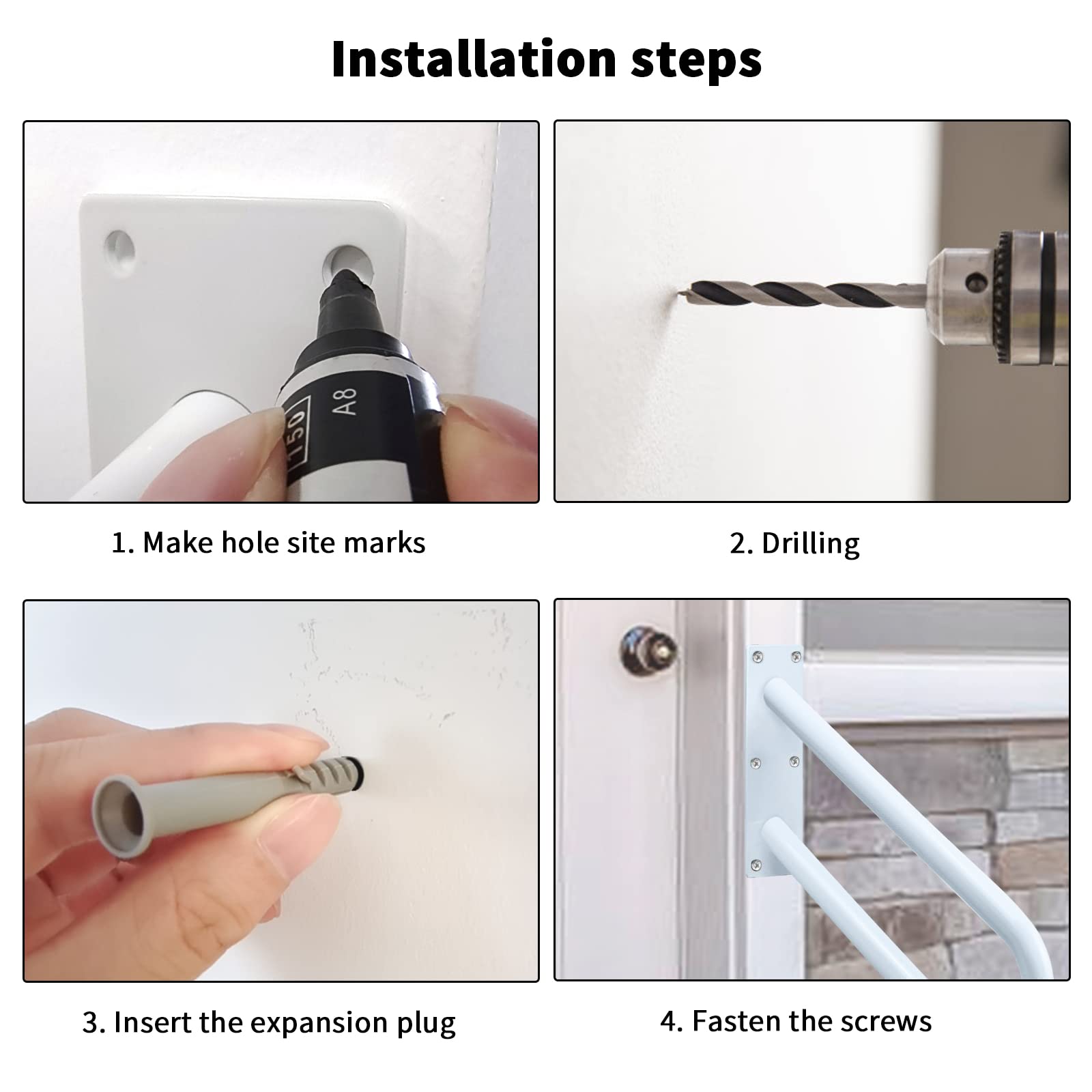 Installation steps

150 A8

1. Make hole site marks

2. Drilling

3. Insert the expansion plug

4. Fasten the screws