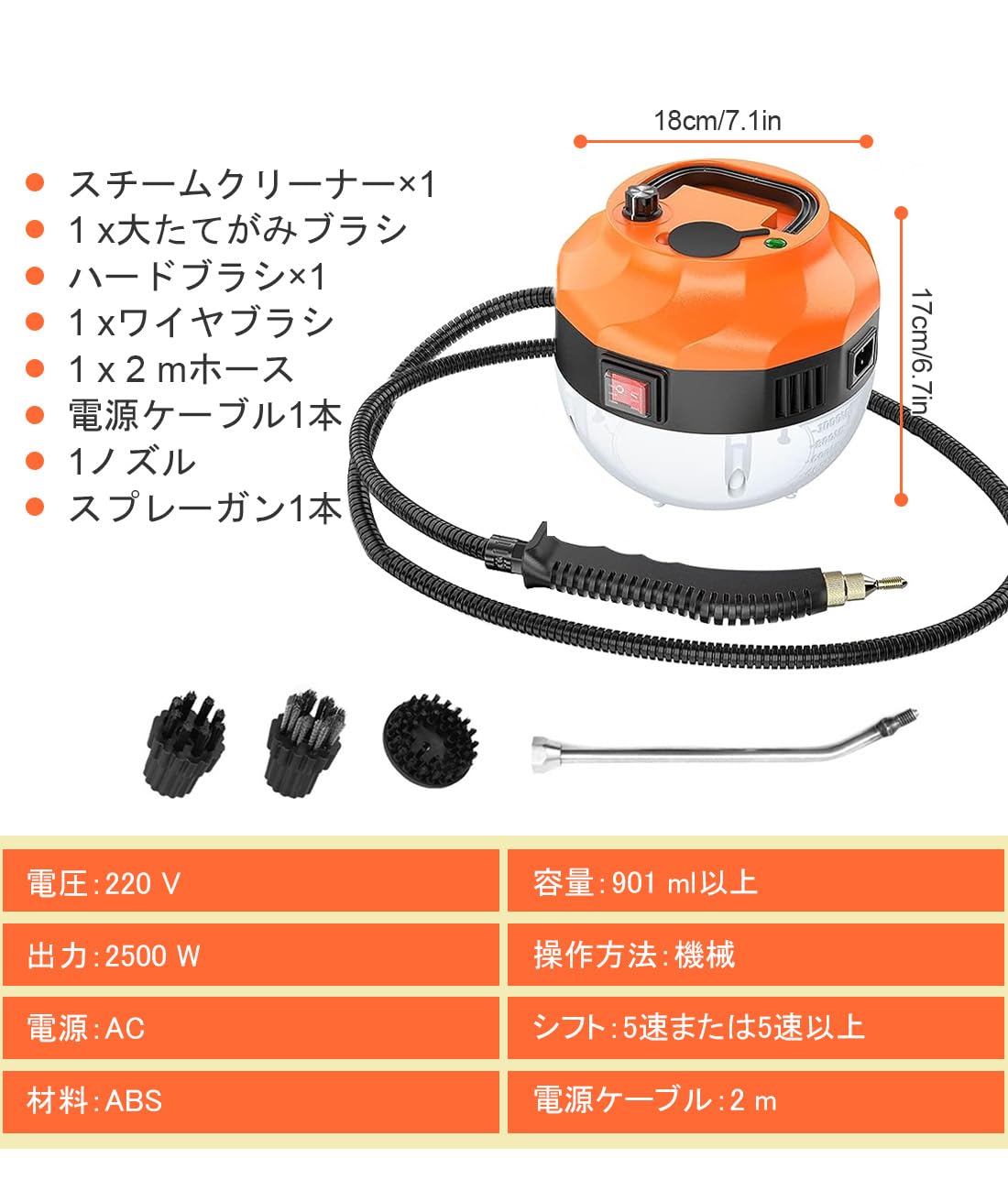 18cm/7.1in

17cm/6.7in

- スチームクリーナー×1
- 1 x大たてがみブラシ
- ハードブラシ×1
- 1 xワイヤブラシ
- 1 x 2 mホース
- 電源ケーブル1本
- 1ノズル
- スプレーガン1本

| 電圧:220 V | 容量:901 ml以上 |
|---|---|
| 出力:2500 W | 操作方法:機械 |
| 電源:AC | シフト:5速または5速以上 |
| 材料:ABS | 電源ケーブル:2 m |