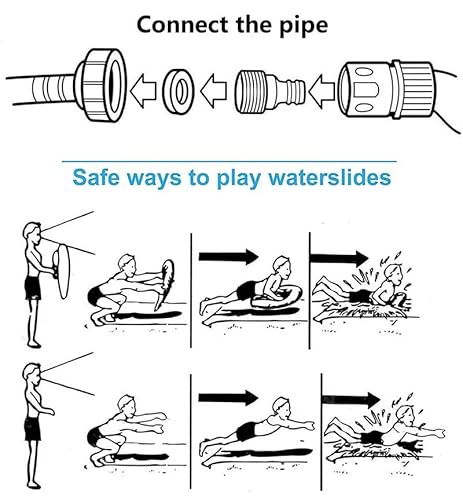 Connect the pipe

Safe ways to play waterslides