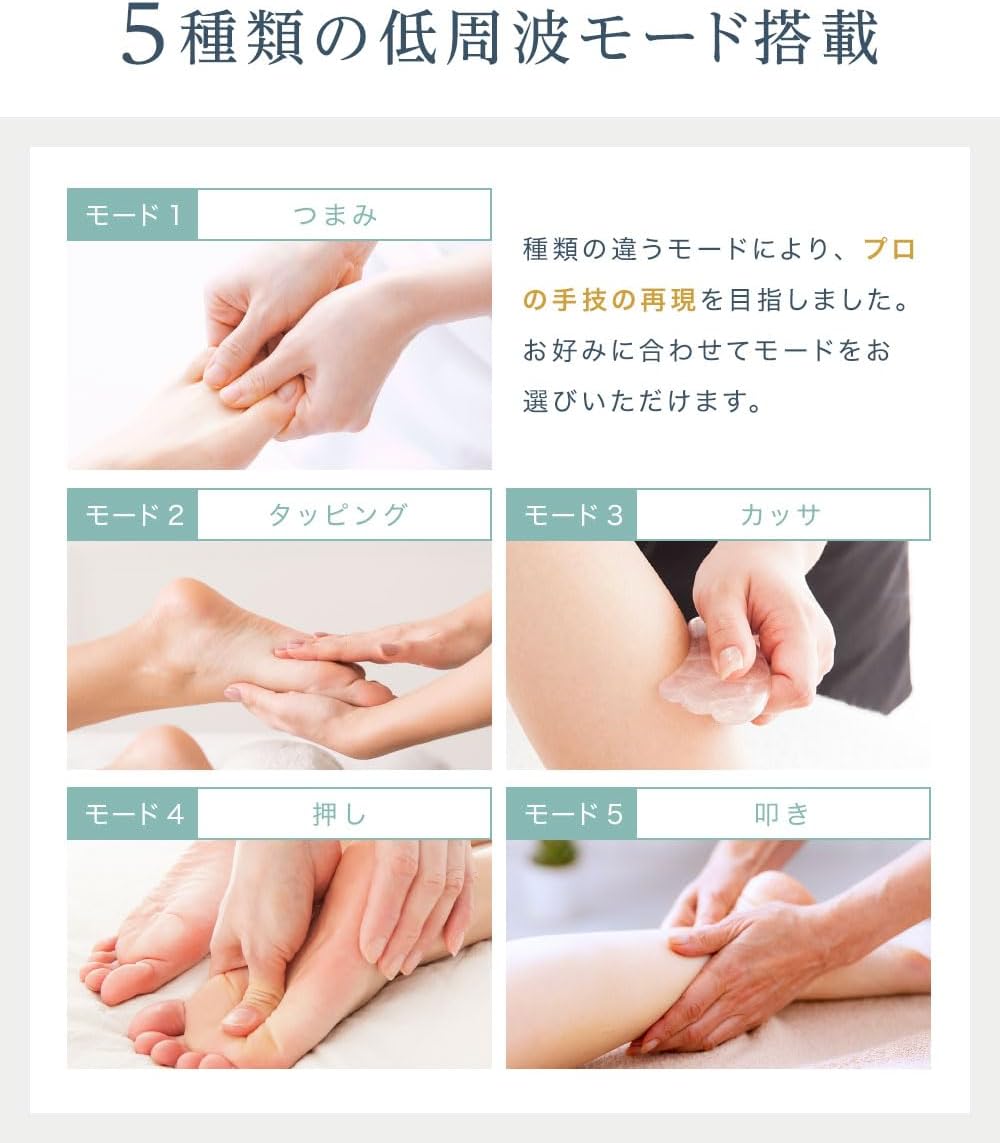 5種類の低周波モード搭載

モード1 つまみ

種類の違うモードにより、プロの手技の再現を目指しました。お好みに合わせてモードをお選びいただけます。

モード2 タッピング

モード3 カッサ

モード4 押し

モード5 叩き