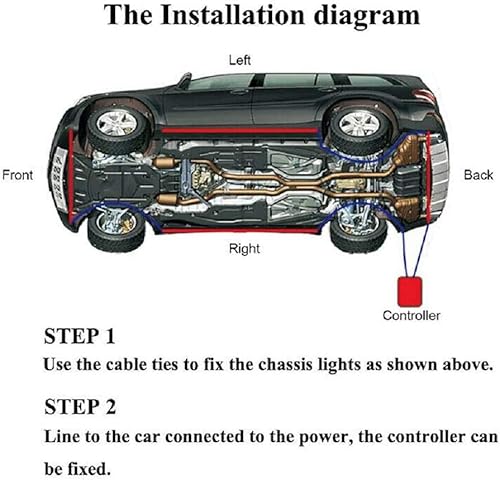 The Installation diagram

Left

Front

Back

Right

Controller

STEP 1

Use the cable ties to fix the chassis lights as shown above.

STEP 2

Line to the car connected to the power, the controller can be fixed.