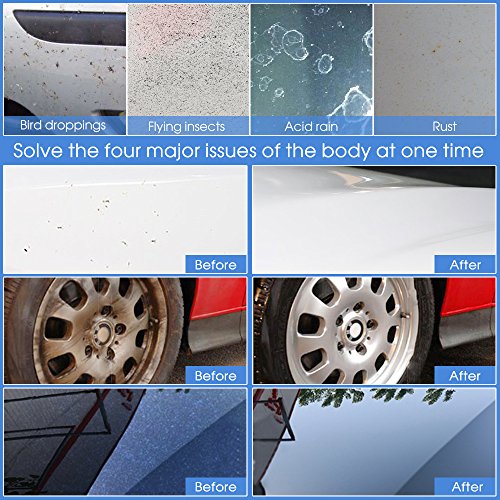 Bird droppings
Flying insects
Acid rain
Rust

Solve the four major issues of the body at one time

Before
After
Before
After
Before
After