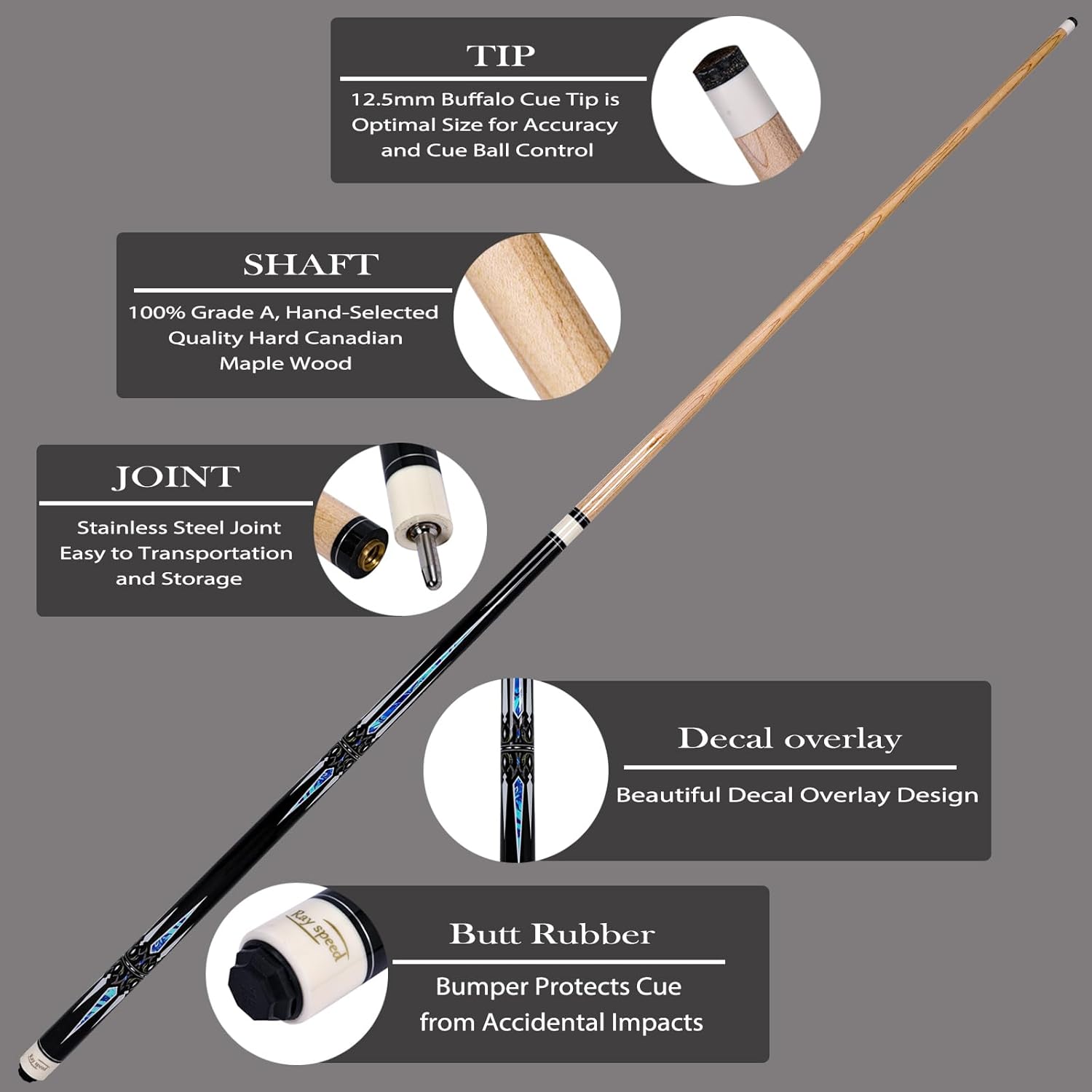 TIP

12.5mm Buffalo Cue Tip is Optimal Size for Accuracy and Cue Ball Control

SHAFT

100% Grade A, Hand-Selected Quality Hard Canadian Maple Wood

JOINT

Stainless Steel Joint Easy to Transportation and Storage

Decal overlay

Beautiful Decal Overlay Design

Ray speed

Butt Rubber

Bumper Protects Cue from Accidental Impacts

Ray speed