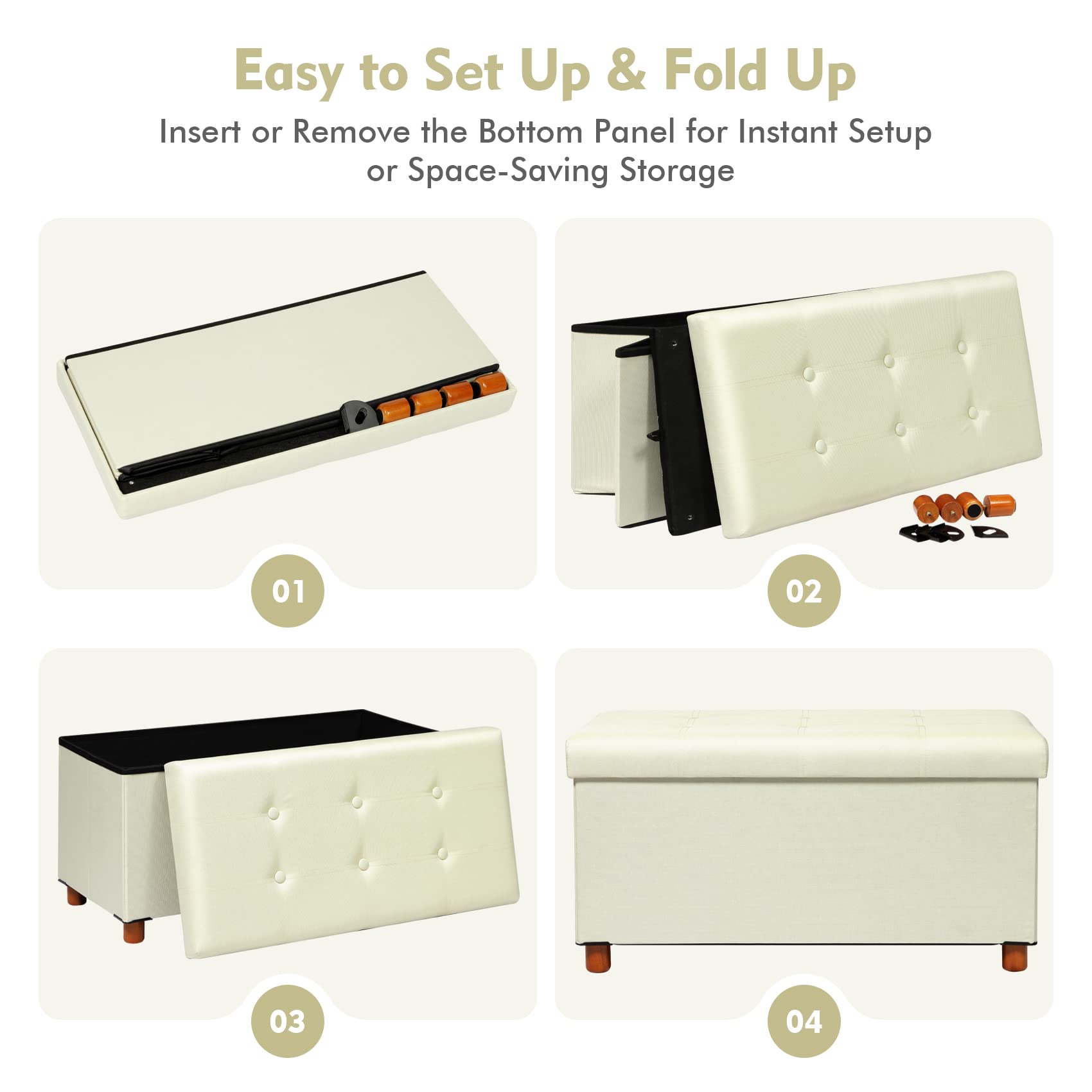 Easy to Set Up & Fold Up

Insert or Remove the Bottom Panel for Instant Setup or Space-Saving Storage

01

02

03

04