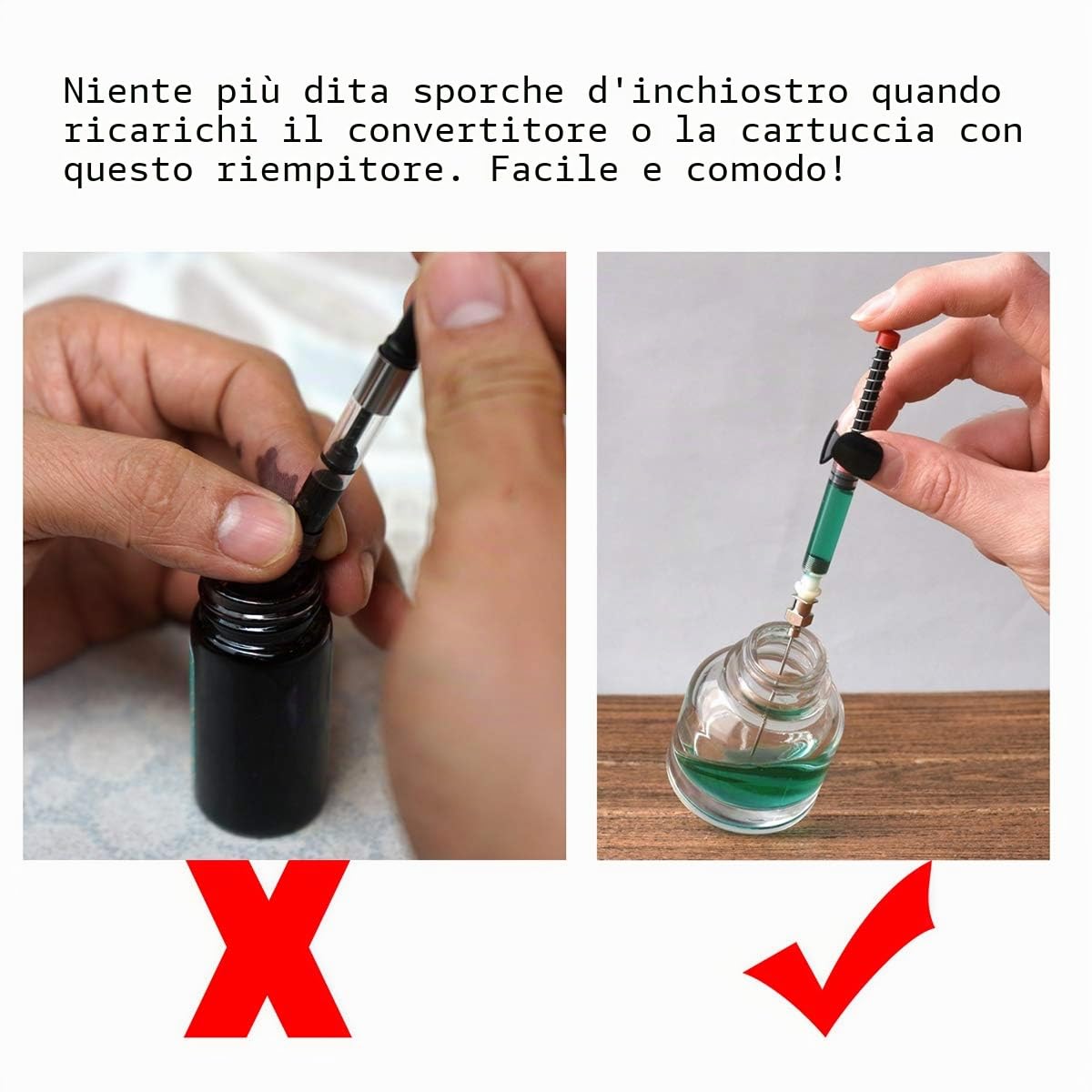 Niente più dita sporche d'inchiostro quando ricarichi il convertitore o la cartuccia con questo riempitore. Facile e comodo!