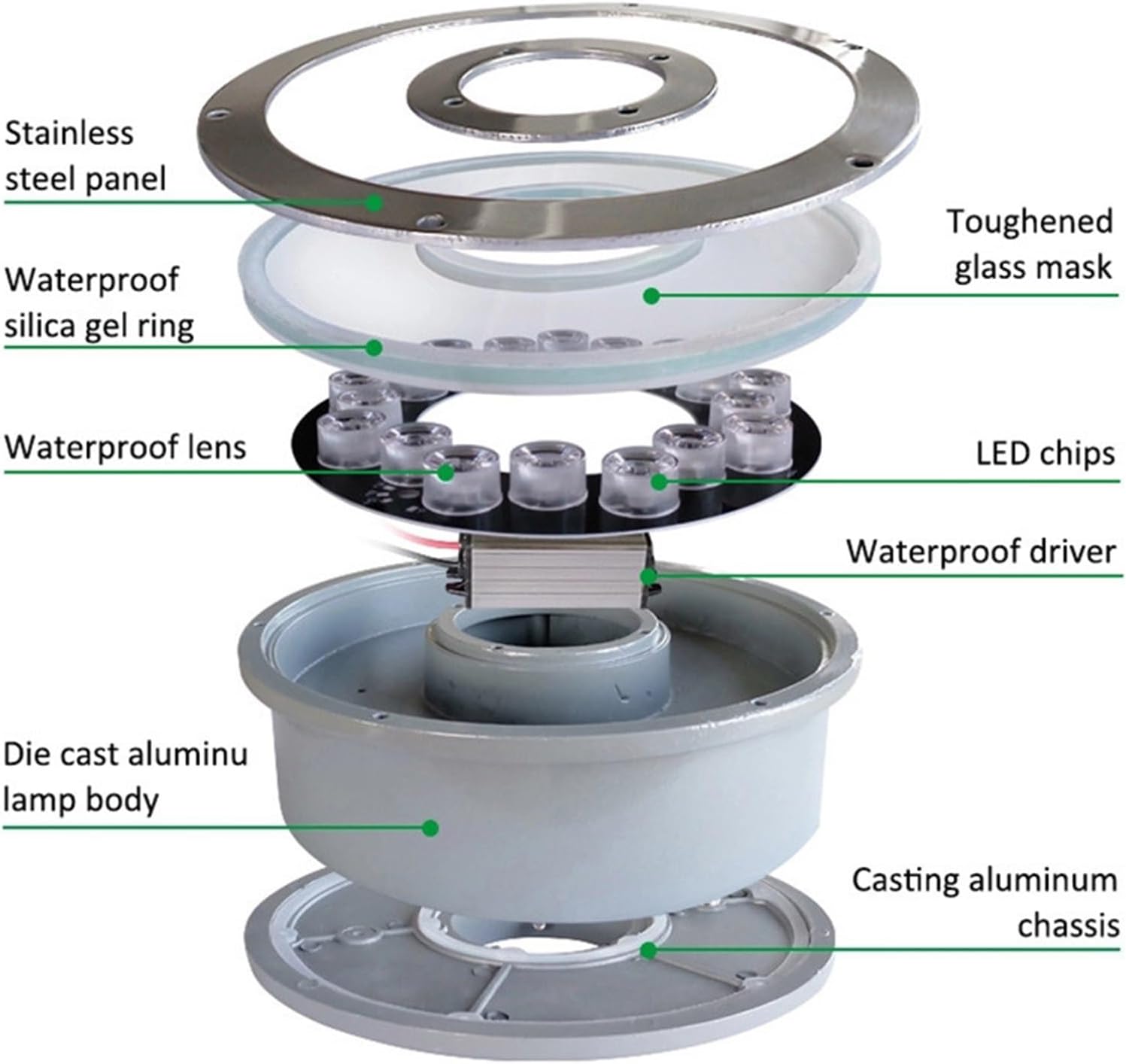 Stainless steel panel

Toughened glass mask

Waterproof silica gel ring

Waterproof lens

LED chips

Waterproof driver

Die cast aluminu lamp body

Casting aluminum chassis