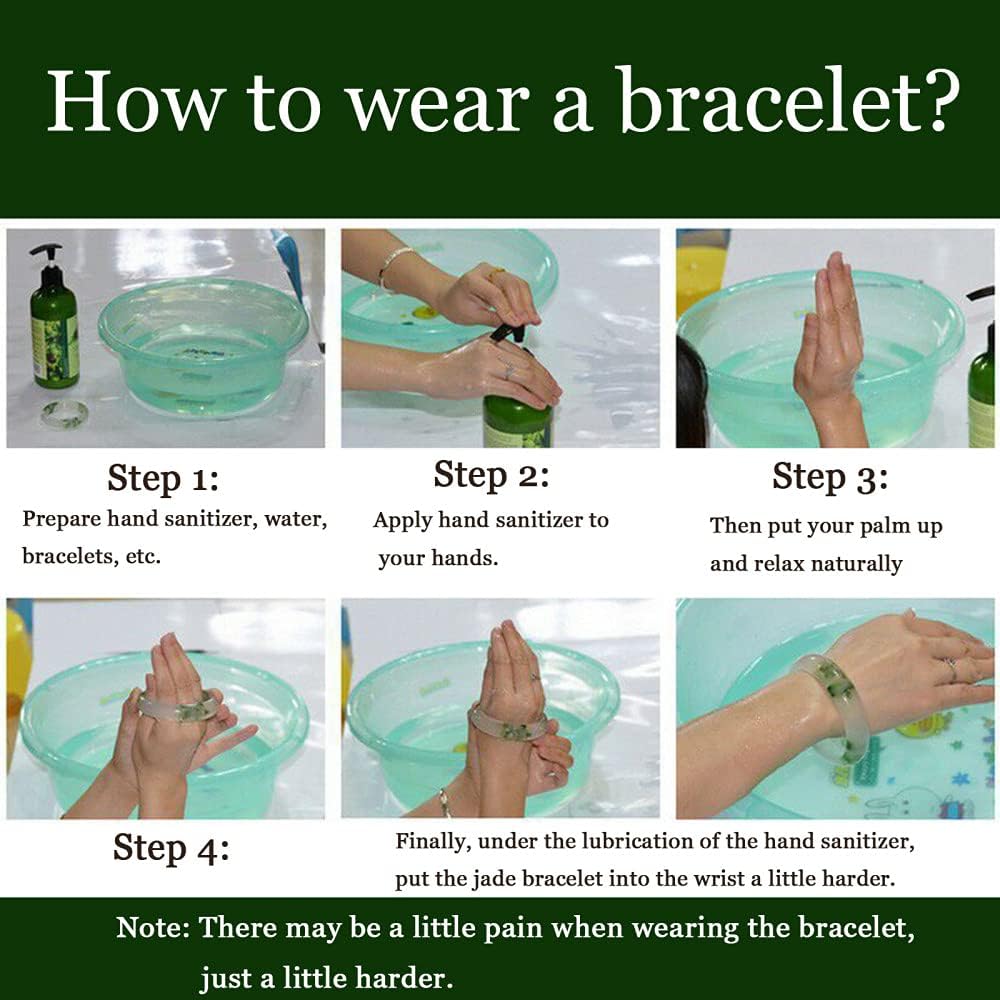 How to wear a bracelet?

Step 1:
Prepare hand sanitizer, water, bracelets, etc.

Step 2:
Apply hand sanitizer to your hands.

Step 3:
Then put your palm up and relax naturally

Step 4:
Finally, under the lubrication of the hand sanitizer, put the jade bracelet into the wrist a little harder.

Note: There may be a little pain when wearing the bracelet, just a little harder.