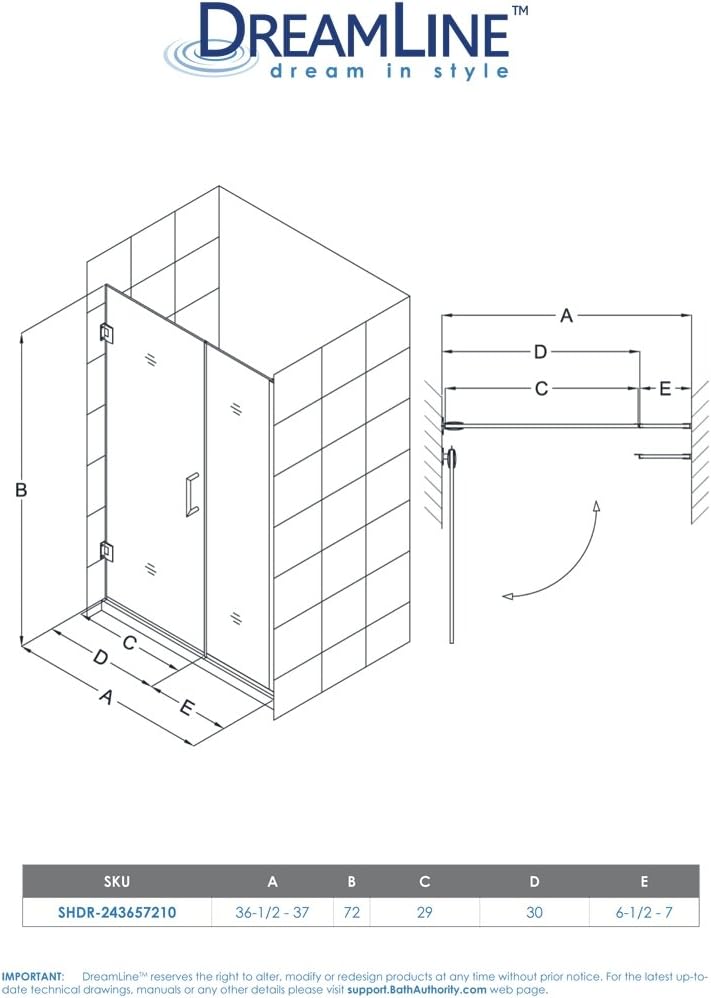 DREAMLINE™
dream in style

B

C

D

A

E

A

D

C

E

| SKU | A | B | C | D | E |
|---|---|---|---|---|---|
| SHDR-243657210 | 36-1/2 - 37 | 72 | 29 | 30 | 6-1/2 - 7 |

IMPORTANT: DreamLine™ reserves the right to alter, modify or redesign products at any time without prior notice. For the latest up-to-date technical drawings, manuals or any other details please visit support.BathAuthority.com web page.