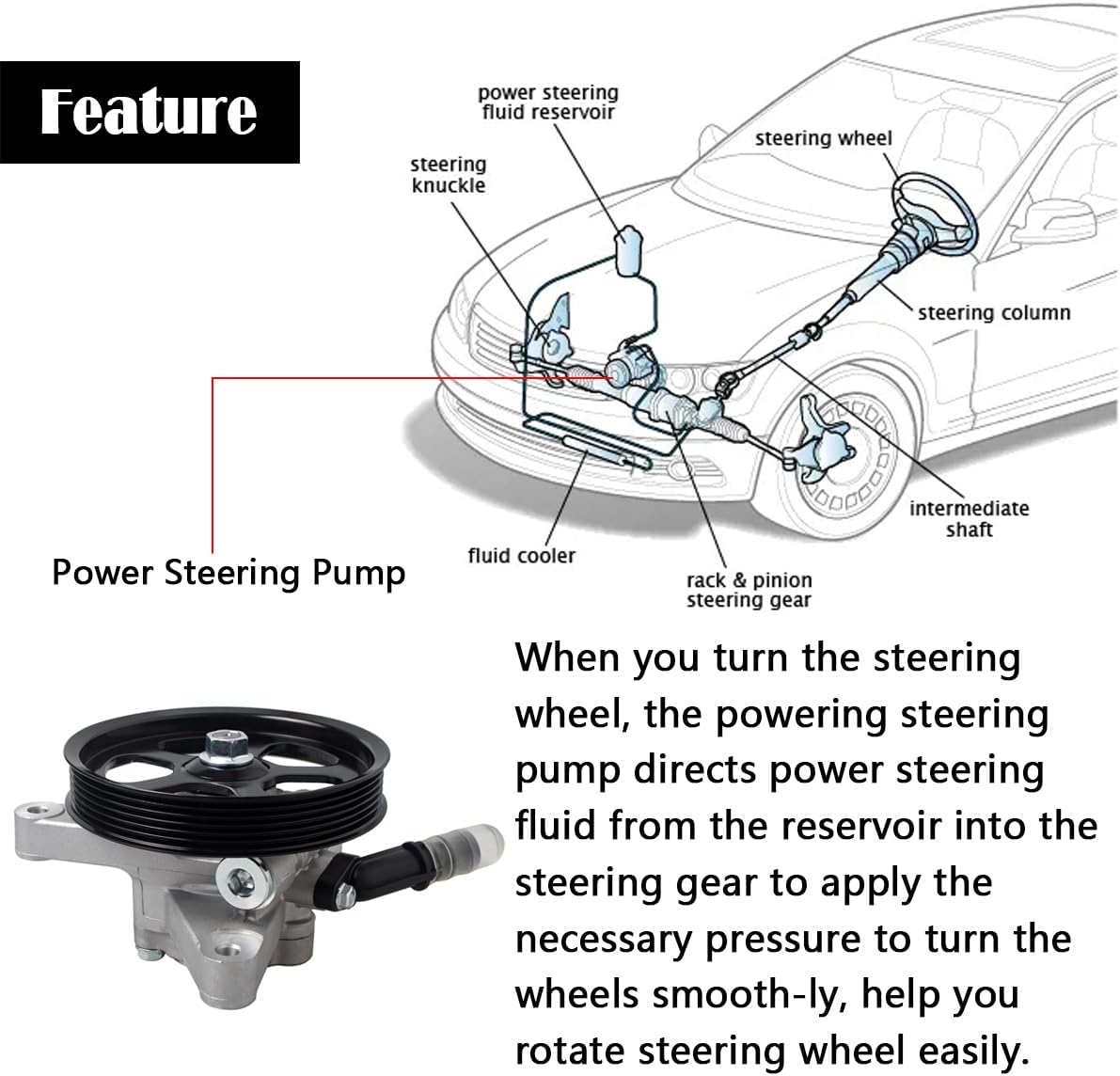 Feature

power steering fluid reservoir

steering knuckle

steering wheel

steering column

intermediate shaft

fluid cooler

rack & pinion steering gear

Power Steering Pump

When you turn the steering wheel, the powering steering pump directs power steering fluid from the reservoir into the steering gear to apply the necessary pressure to turn the wheels smooth-ly, help you rotate steering wheel easily.