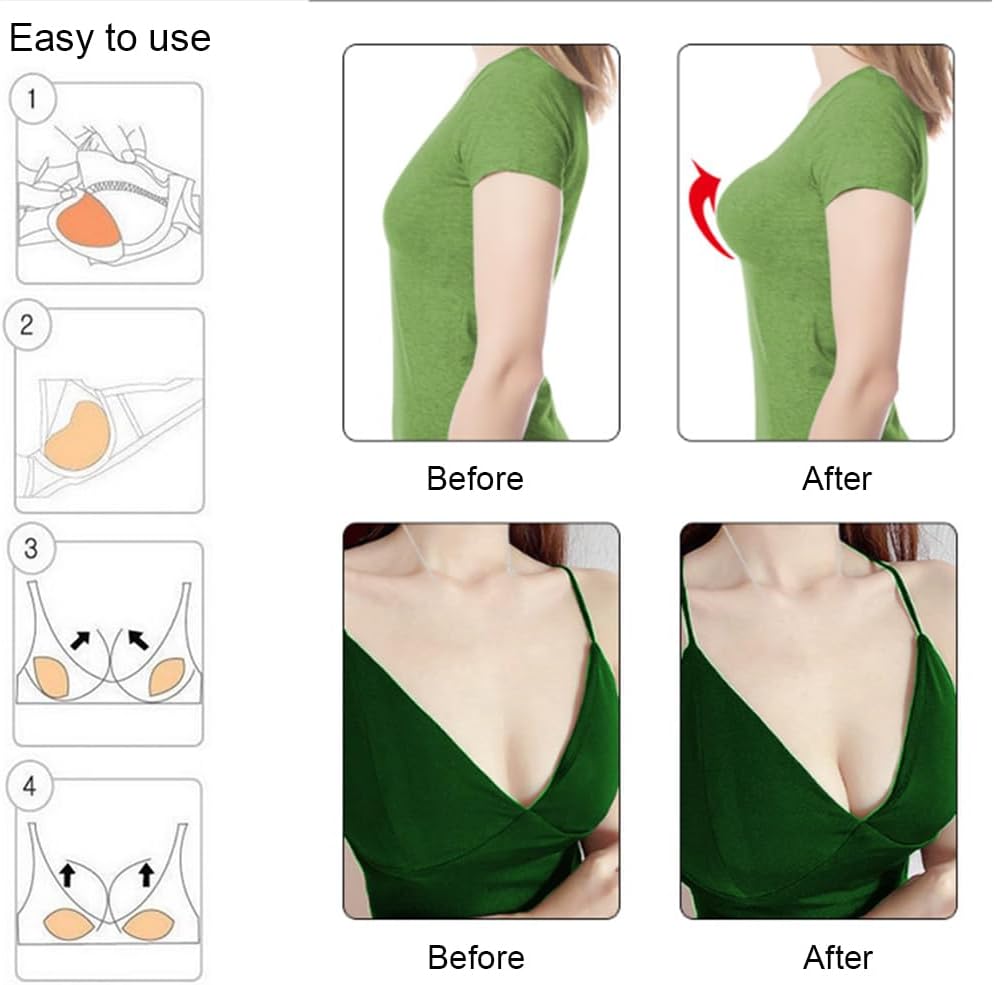 Easy to use

1

2

3

4

Before

After

Before

After