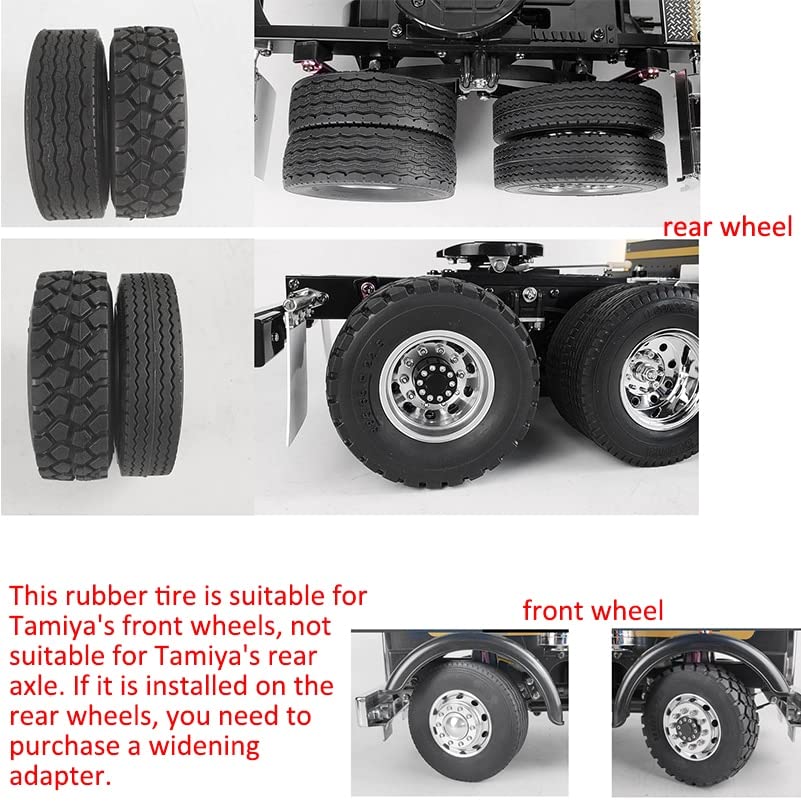 rear wheel

This rubber tire is suitable for Tamiya's front wheels, not suitable for Tamiya's rear axle. If it is installed on the rear wheels, you need to purchase a widening adapter.

front wheel