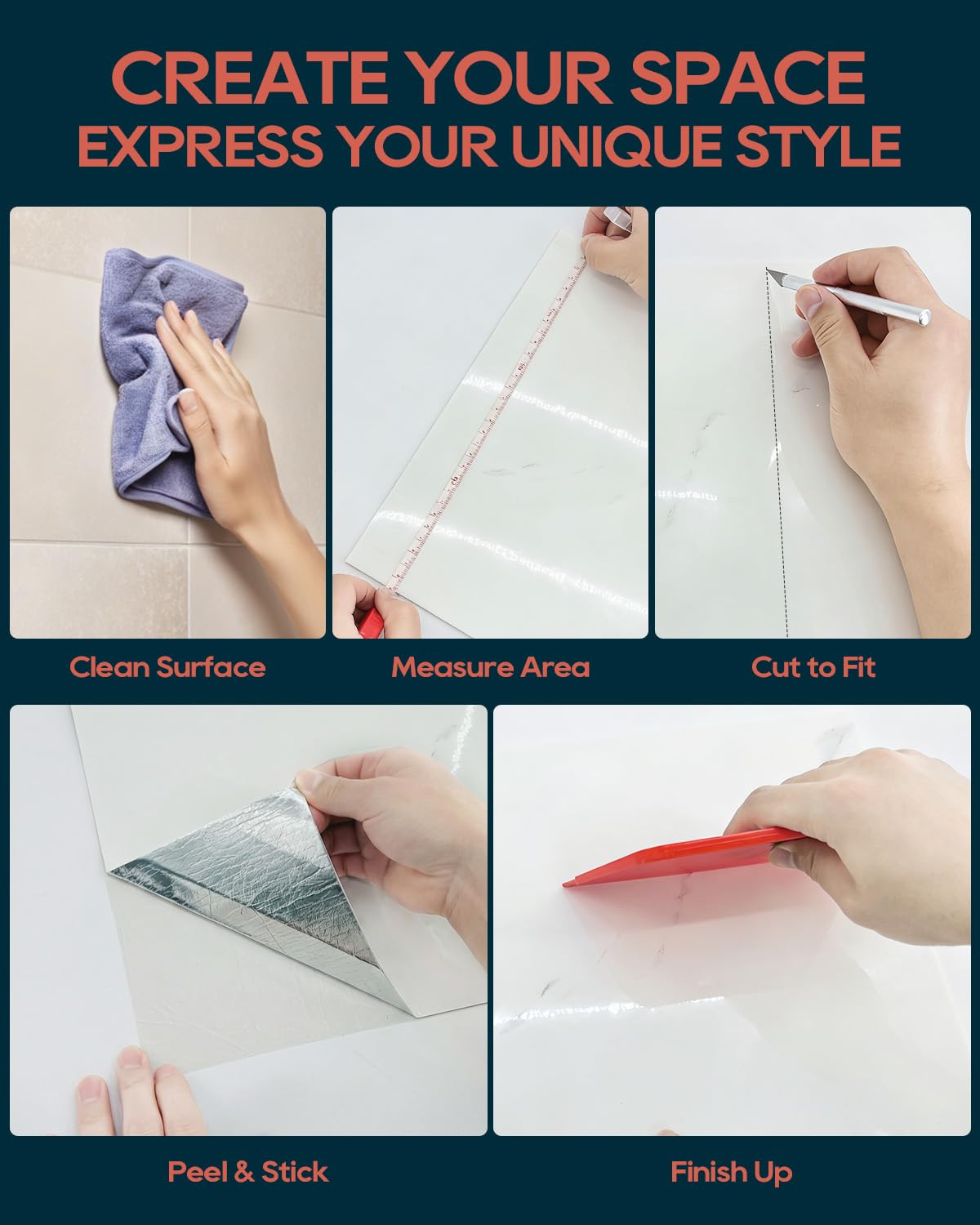 CREATE YOUR SPACE
EXPRESS YOUR UNIQUE STYLE

Clean Surface

Measure Area

Cut to Fit

Peel & Stick

Finish Up