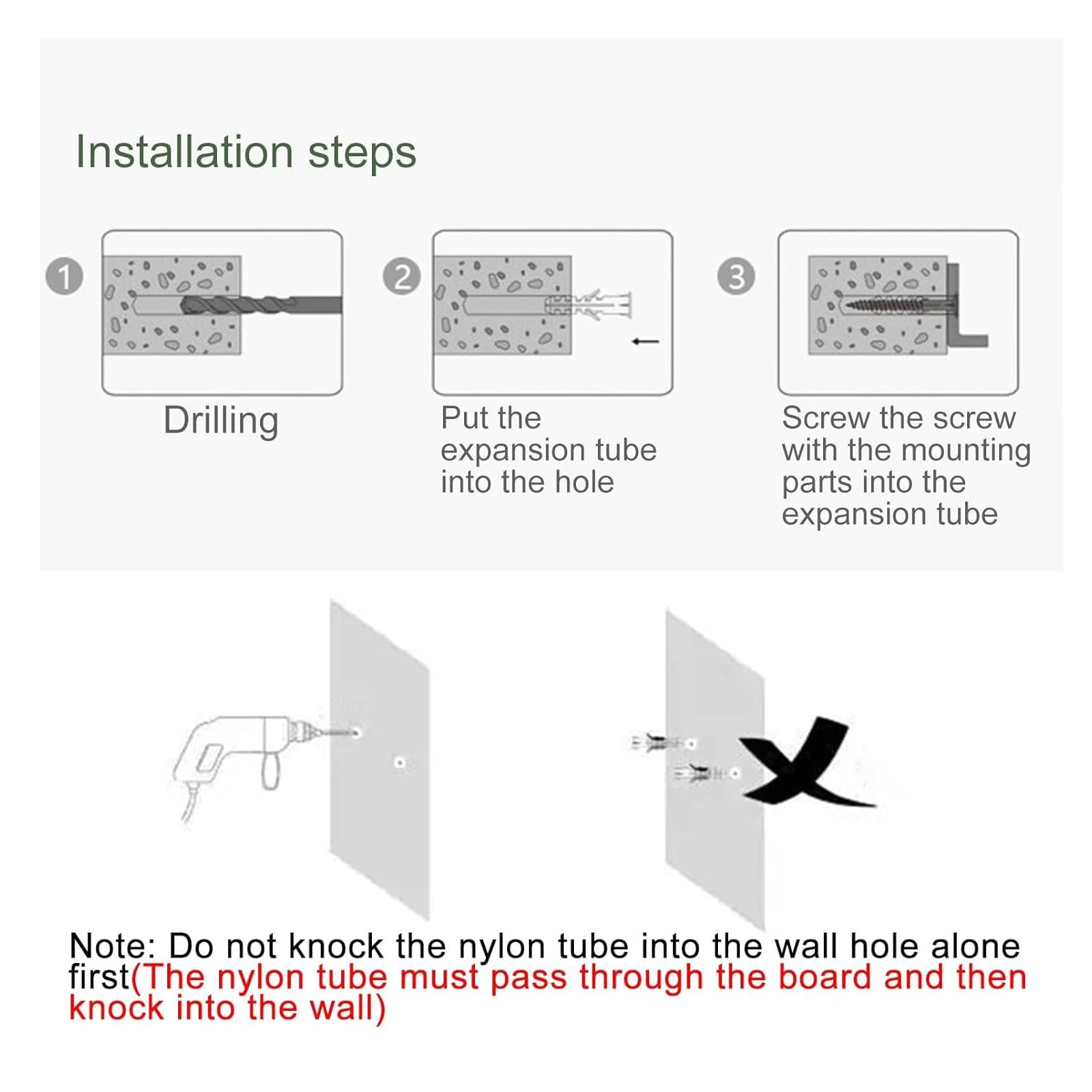 Installation steps

1

Drilling

2

Put the expansion tube into the hole

3

Screw the screw with the mounting parts into the expansion tube

Note: Do not knock the nylon tube into the wall hole alone first(The nylon tube must pass through the board and then knock into the wall)