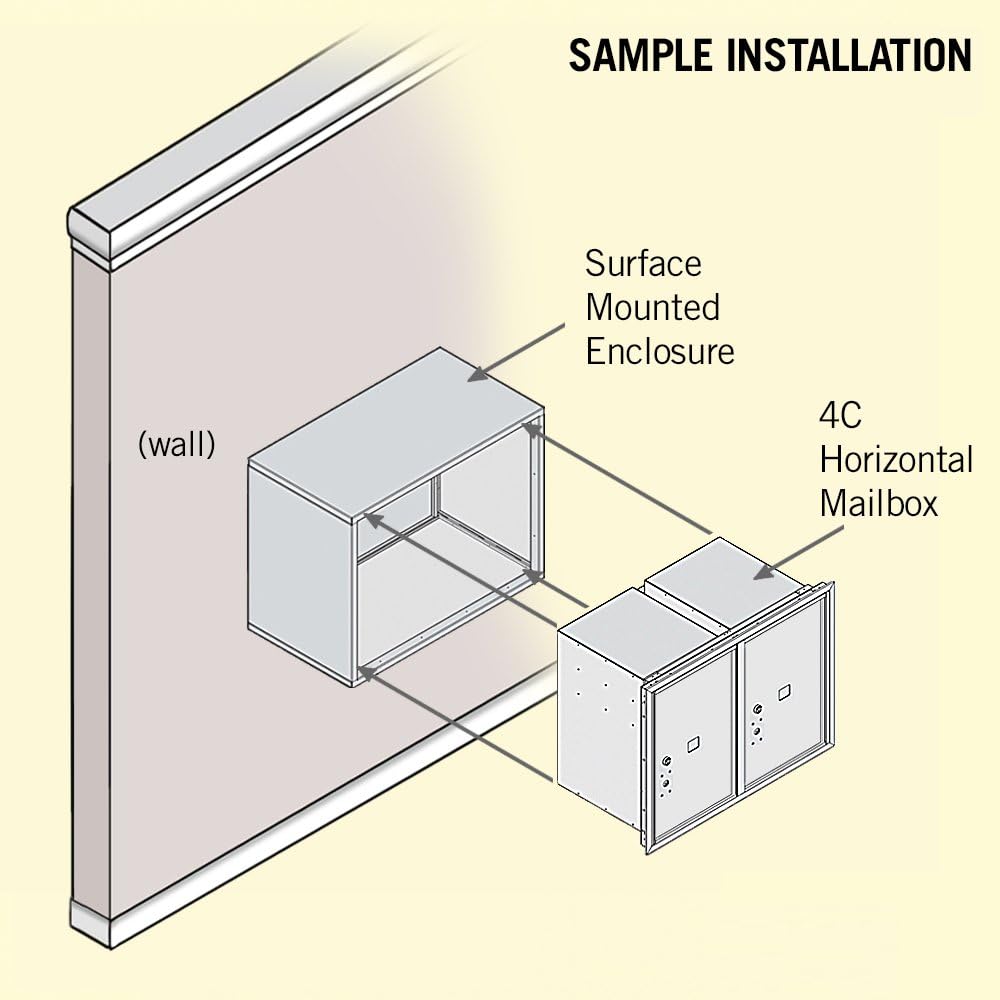 SAMPLE INSTALLATION

Surface Mounted Enclosure

(wall)

4C Horizontal Mailbox