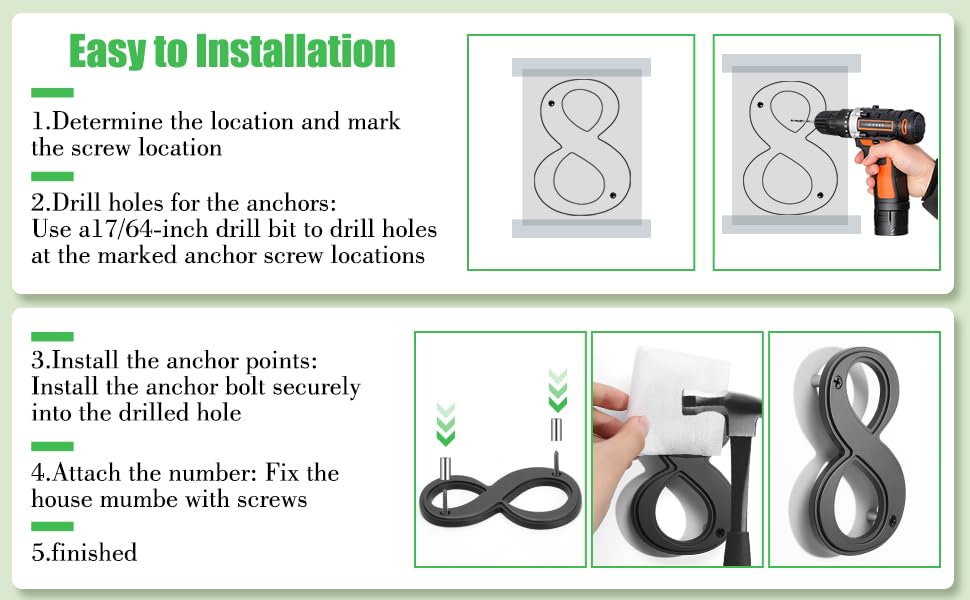 Easy to Installation

1.Determine the location and mark the screw location

2.Drill holes for the anchors: Use a17/64-inch drill bit to drill holes at the marked anchor screw locations

3.Install the anchor points: Install the anchor bolt securely into the drilled hole

4.Attach the number: Fix the house mumbe with screws

5.finished