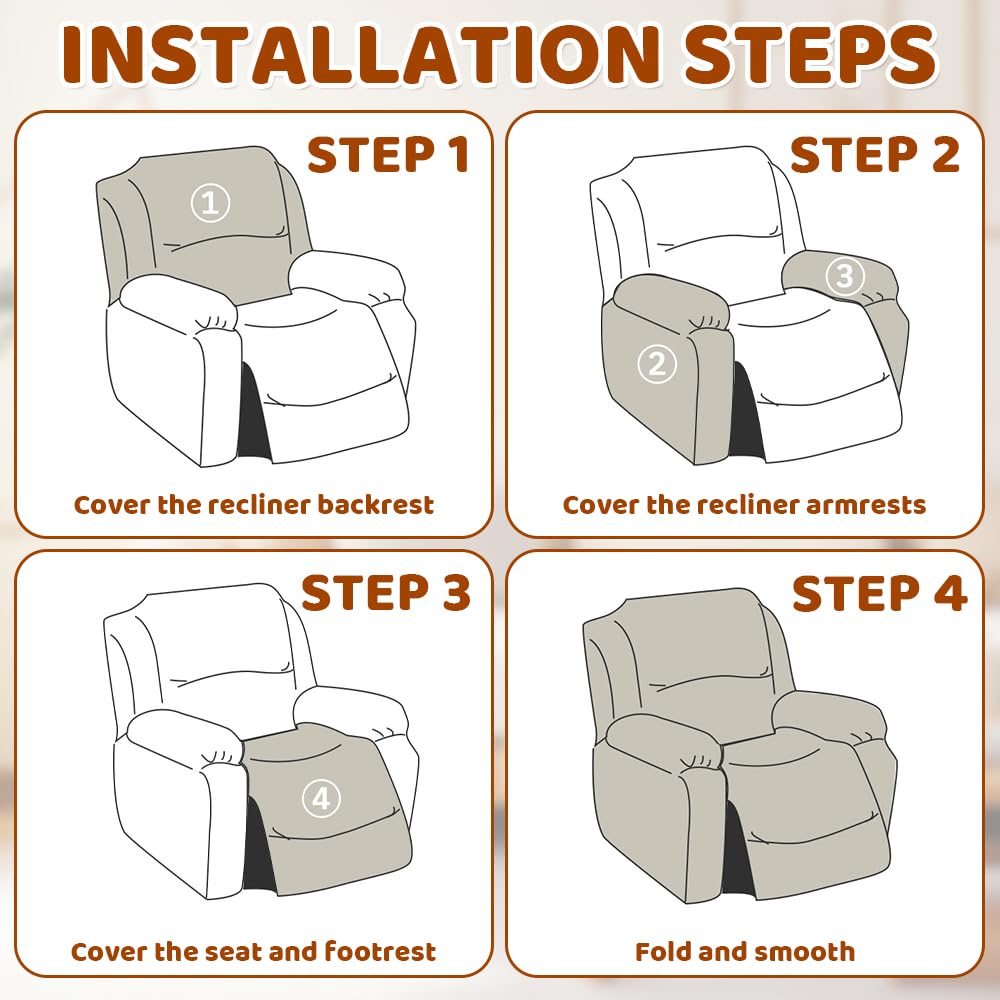 INSTALLATION STEPS

STEP 1

①

Cover the recliner backrest

STEP 2

③

②

Cover the recliner armrests

STEP 3

④

Cover the seat and footrest

STEP 4

Fold and smooth