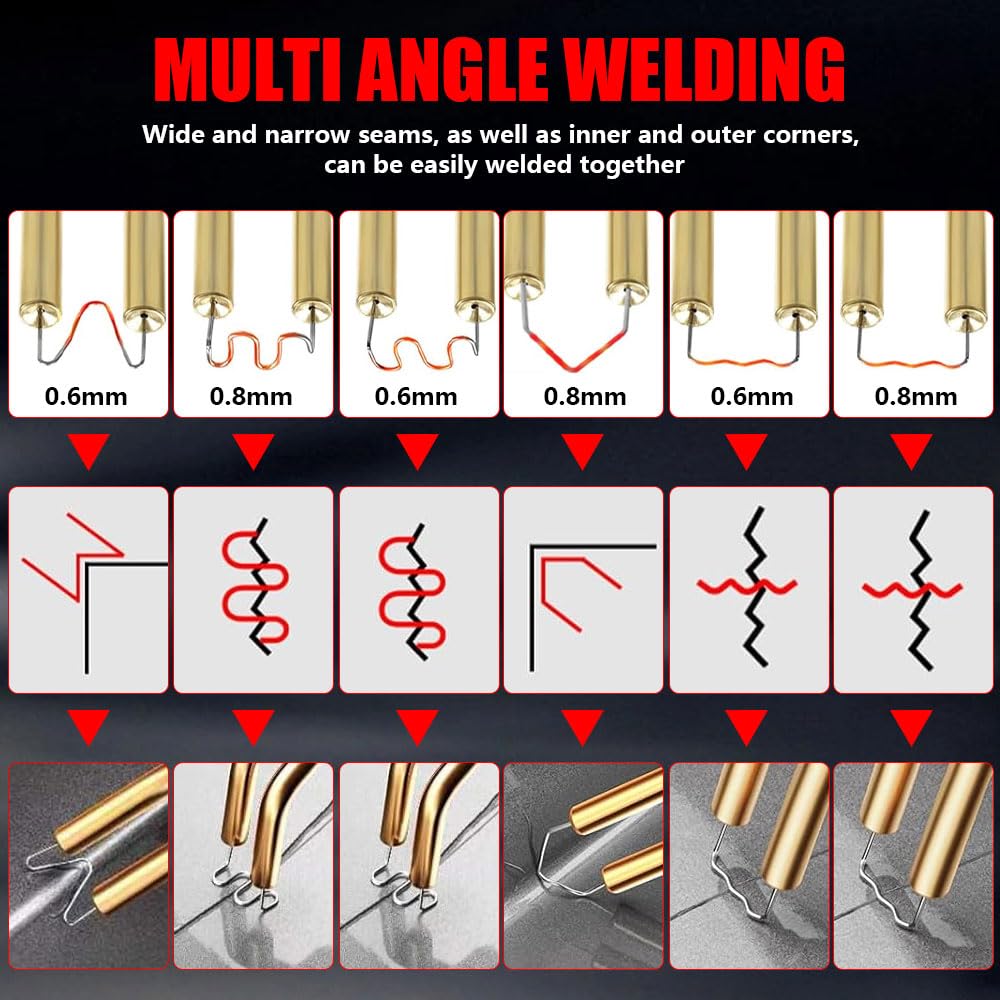 MULTI ANGLE WELDING

Wide and narrow seams, as well as inner and outer corners, can be easily welded together

0.6mm

0.8mm

0.6mm

0.8mm

0.6mm

0.8mm