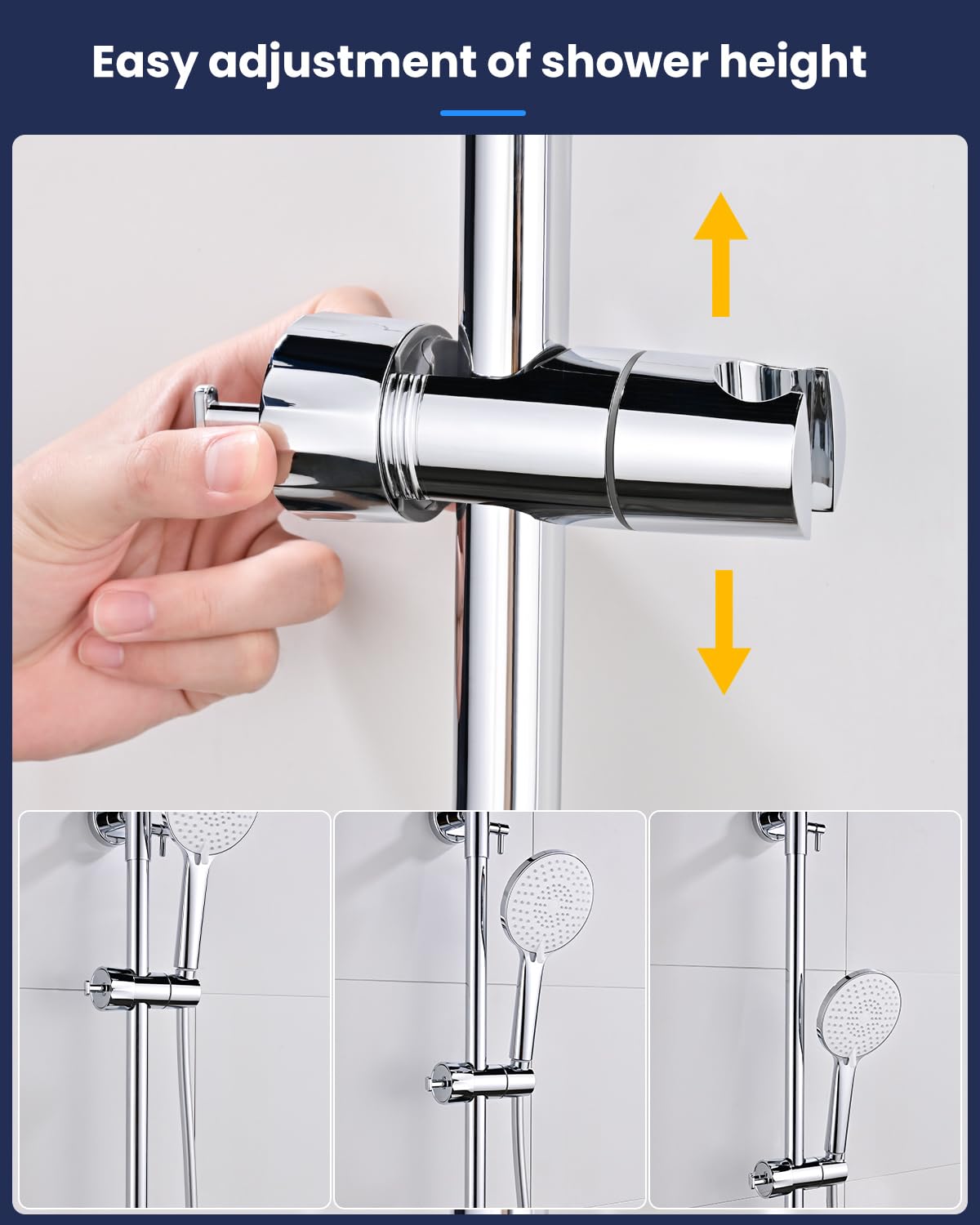 Easy adjustment of shower height