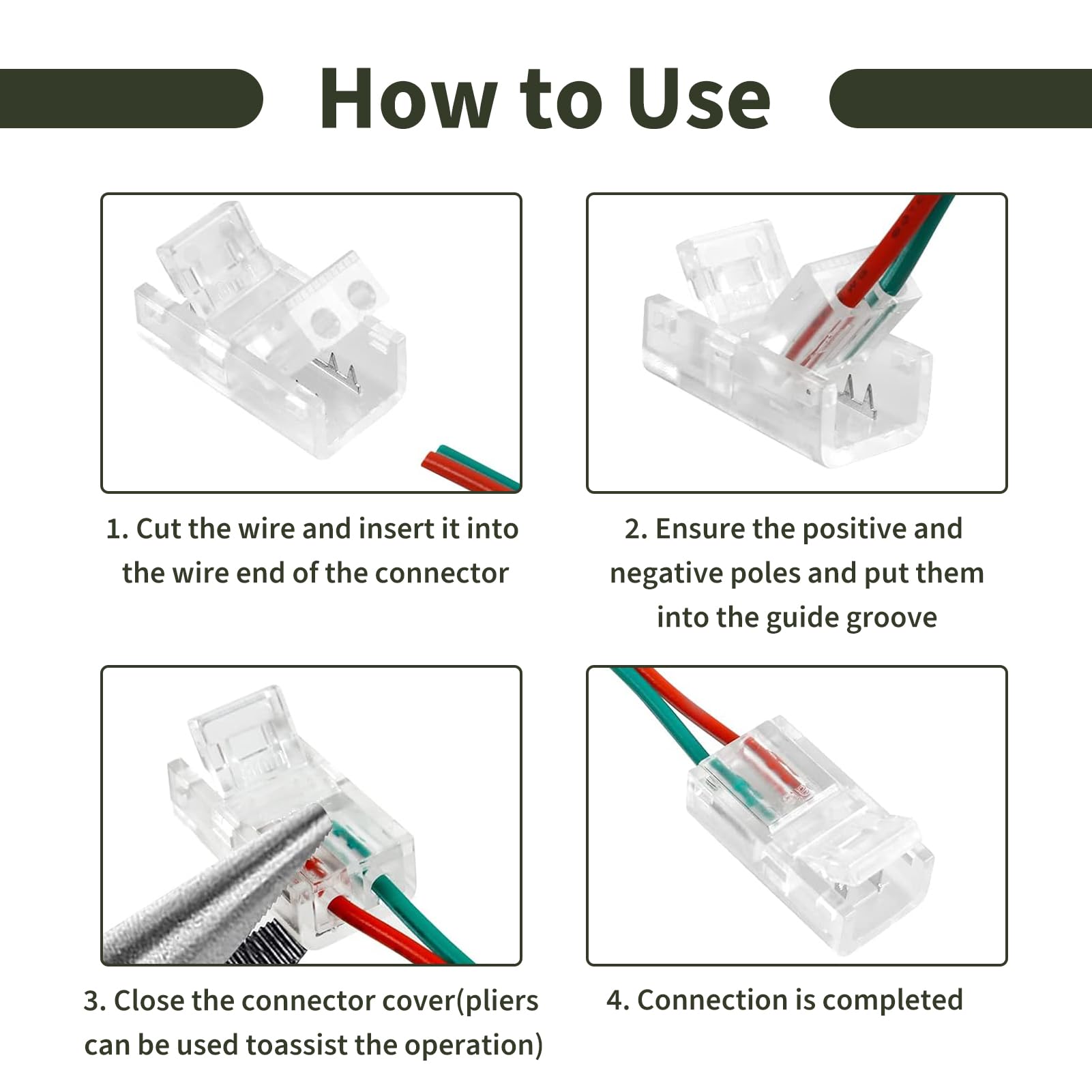 How to Use

1. Cut the wire and insert it into the wire end of the connector

2. Ensure the positive and negative poles and put them into the guide groove

3. Close the connector cover(pliers can be used toassist the operation)

4. Connection is completed