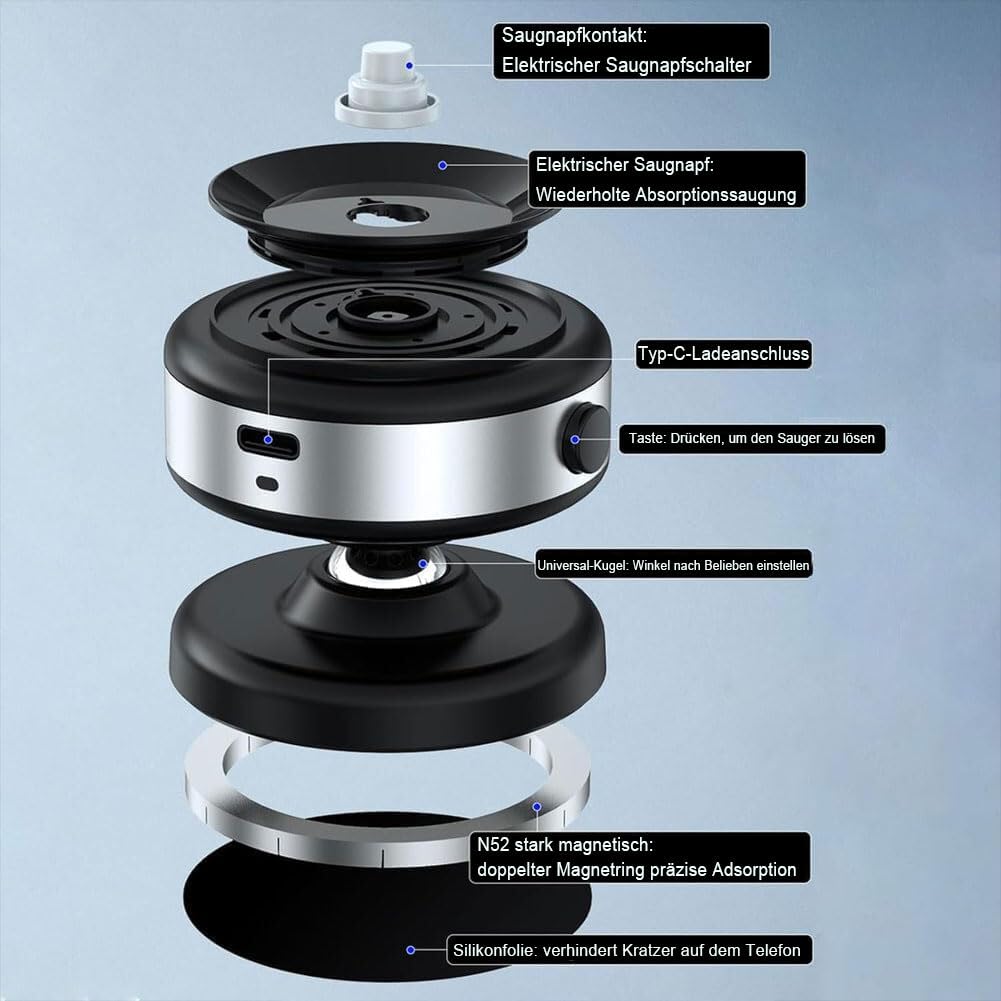 Saugnapfkontakt:
Elektrischer Saugnapfschalter

Elektrischer Saugnapf:
Wiederholte Absorptionssaugung

Typ-C-Ladeanschluss

Taste: Drücken, um den Sauger zu lösen

Universal-Kugel: Winkel nach Belieben einstellen

N52 stark magnetisch:
doppelter Magnetring präzise Adsorption

Silikonfolie: verhindert Kratzer auf dem Telefon