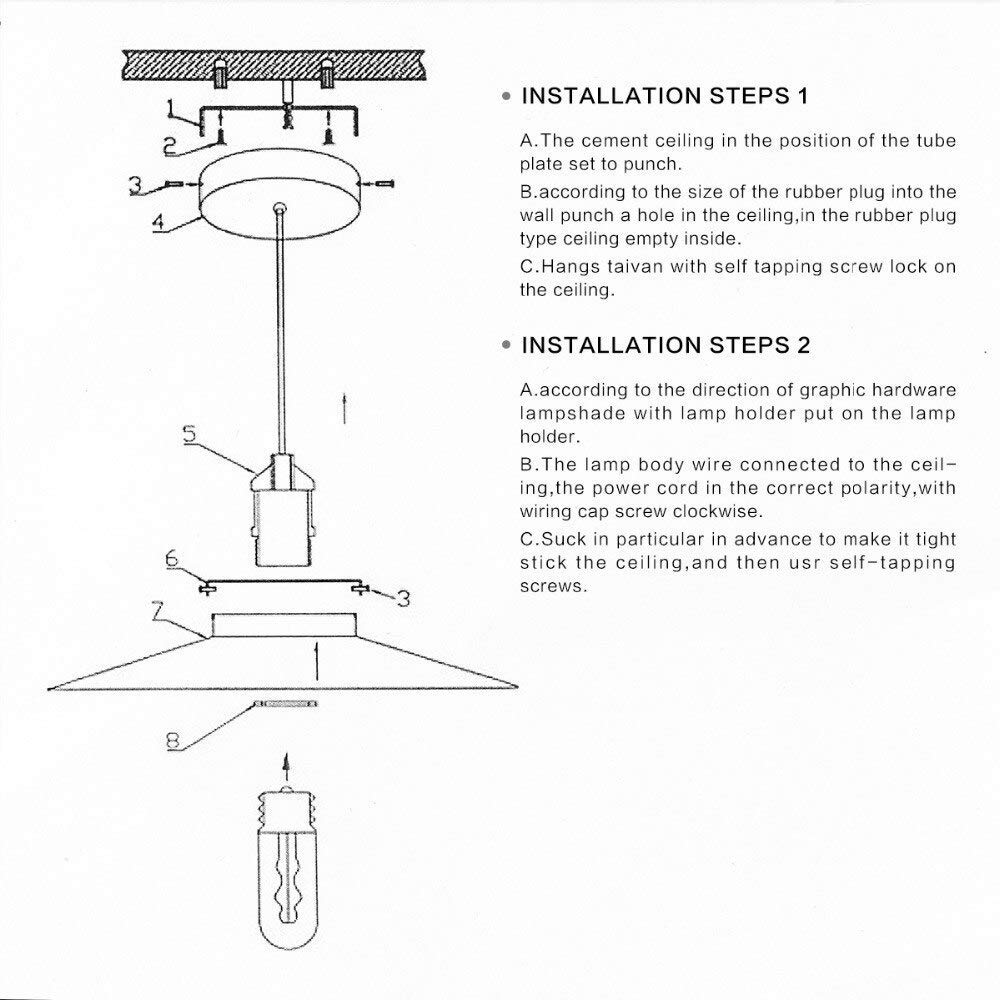 1
2
3
4
5
6
3
7
8

• INSTALLATION STEPS 1

A.The cement ceiling in the position of the tube plate set to punch.

B.according to the size of the rubber plug into the wall punch a hole in the ceiling,in the rubber plug type ceiling empty inside.

C.Hangs taivan with self tapping screw lock on the ceiling.

• INSTALLATION STEPS 2

A.according to the direction of graphic hardware lampshade with lamp holder put on the lamp holder.

B.The lamp body wire connected to the ceiling,the power cord in the correct polarity,with wiring cap screw clockwise.

C.Suck in particular in advance to make it tight stick the ceiling,and then usr self-tapping screws.