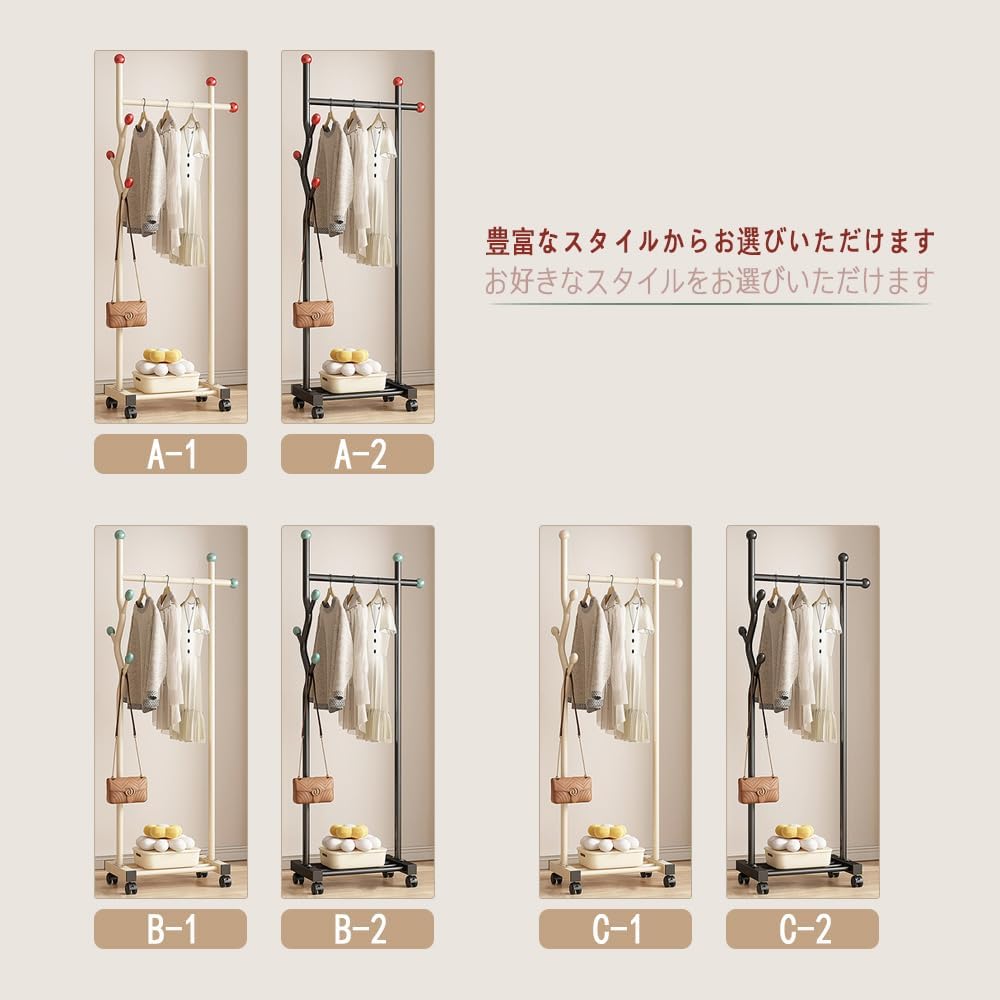 豊富なスタイルからお選びいただけます
お好きなスタイルをお選びいただけます

A-1

A-2

B-1

B-2

C-1

C-2