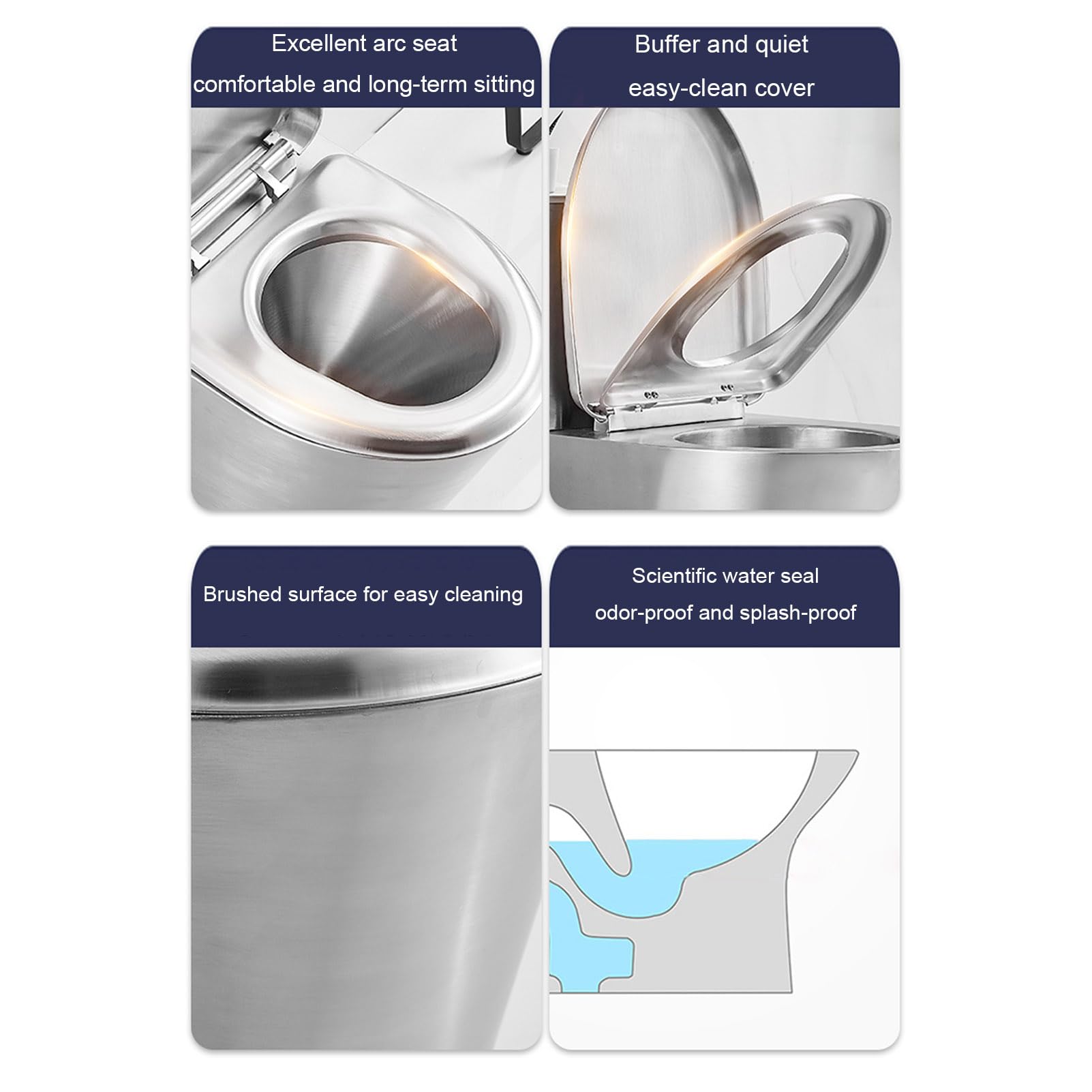 Excellent arc seat
comfortable and long-term sitting

Buffer and quiet
easy-clean cover

Brushed surface for easy cleaning

Scientific water seal
odor-proof and splash-proof